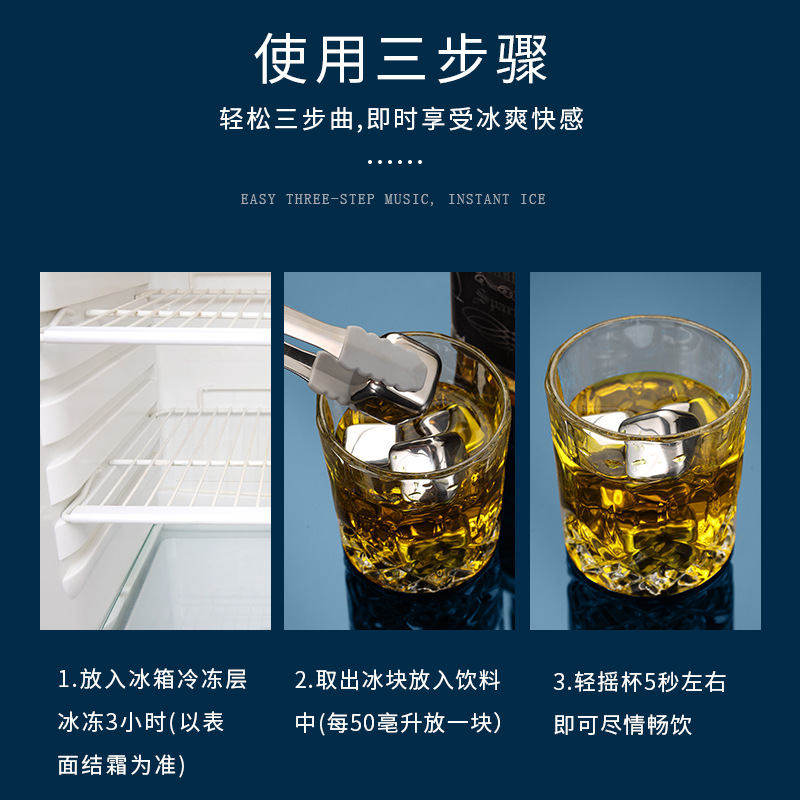 使用三步骤

轻松三步曲,即时享受冰爽快感

······

EASY THREE-STEP MUSIC, INSTANT ICE

1.放入冰箱冷冻层冰冻3小时(以表面结霜为准)

2.取出冰块放入饮料中(每50毫升放一块)

3.轻摇杯5秒左右即可尽情畅饮