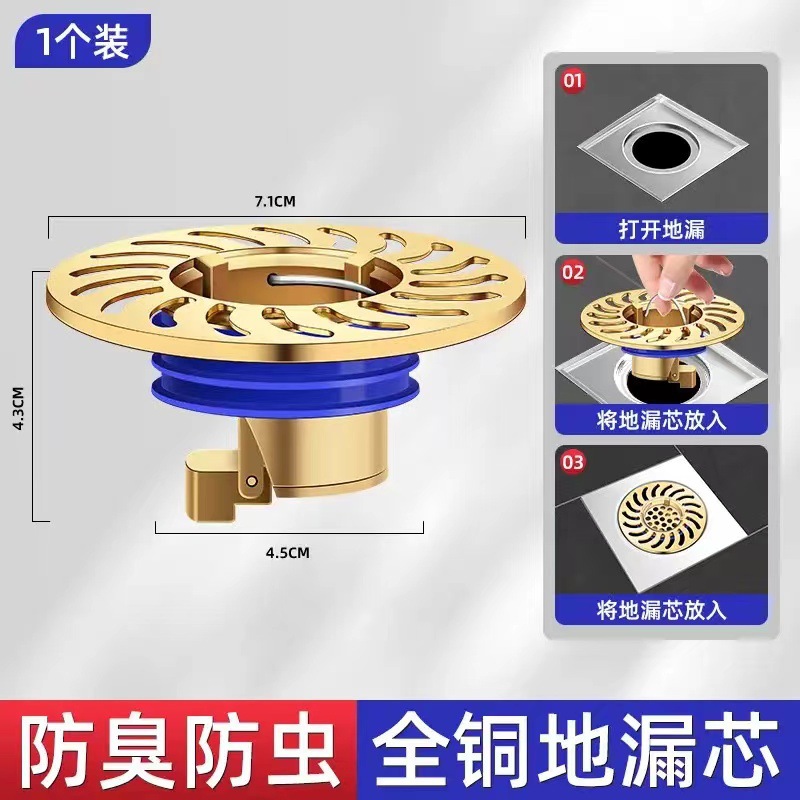 1个装

7.1CM

4.3CM

4.5CM

01
打开地漏

02
将地漏芯放入

03
将地漏芯放入

防臭防虫 全铜地漏芯