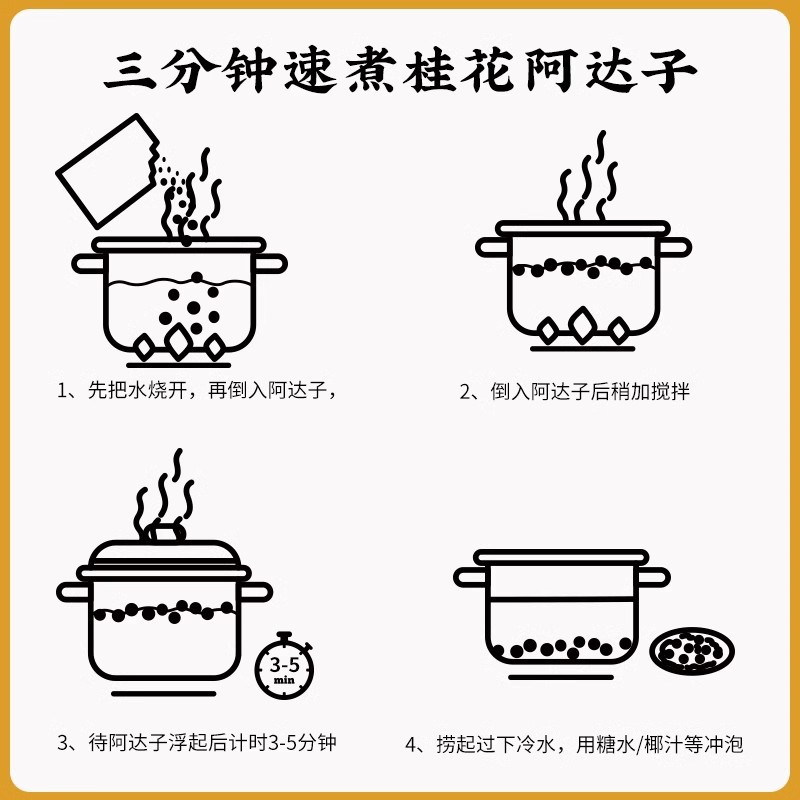 三分钟速煮桂花阿达子

1、先把水烧开，再倒入阿达子，

2、倒入阿达子后稍加搅拌

3-5 min

3、待阿达子浮起后计时3-5分钟

4、捞起过下冷水，用糖水/椰汁等冲泡