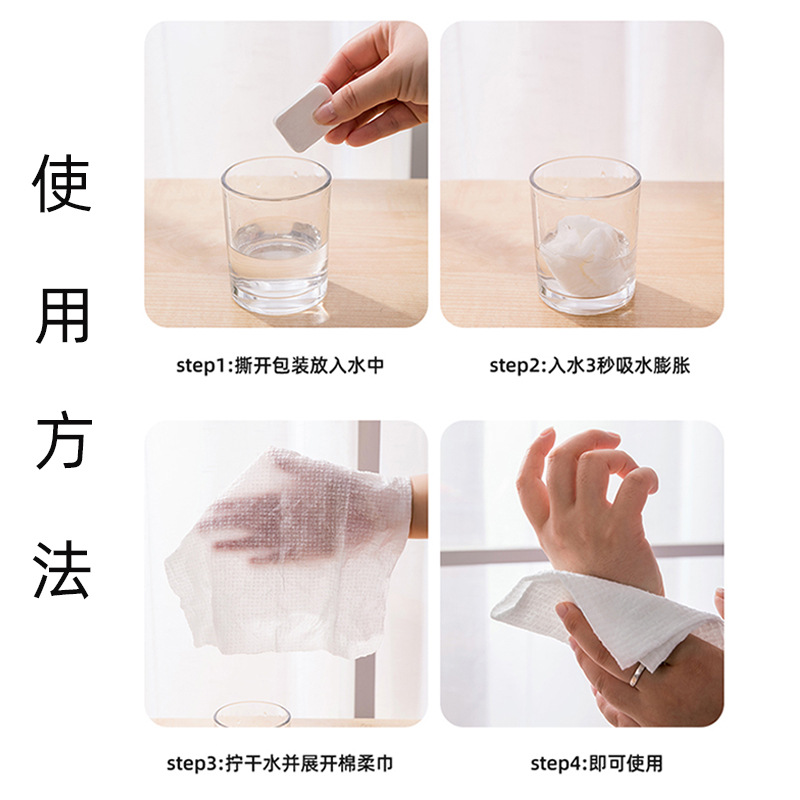 使用方法

step1:撕开包装放入水中

step2:入水3秒吸水膨胀

step3:拧干水并展开棉柔巾

step4:即可使用