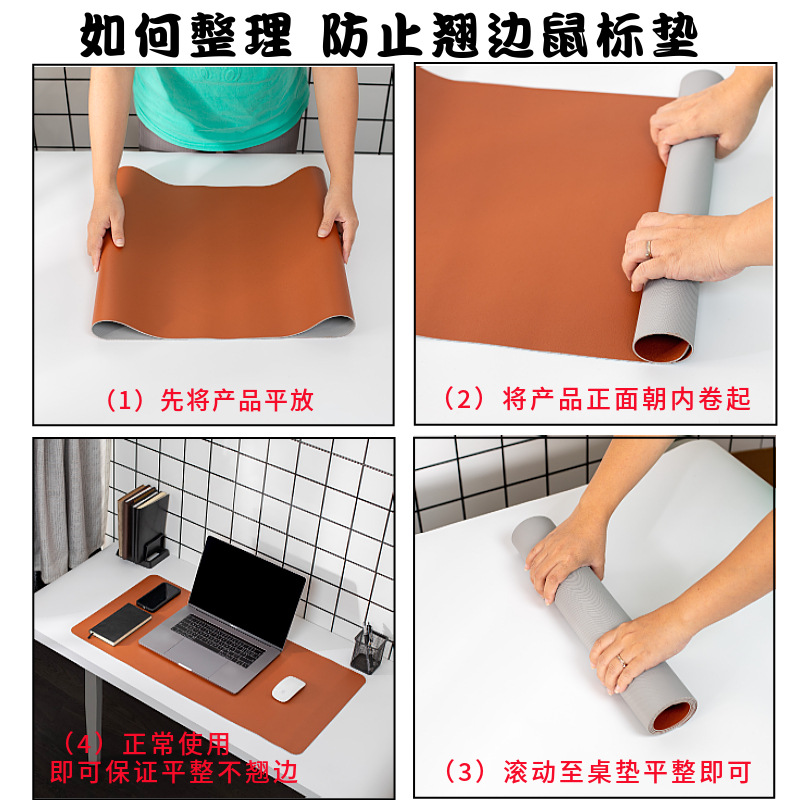 如何整理 防止翘边鼠标垫

（1）先将产品平放

（2）将产品正面朝内卷起

（4）正常使用
即可保证平整不翘边

（3）滚动至桌垫平整即可