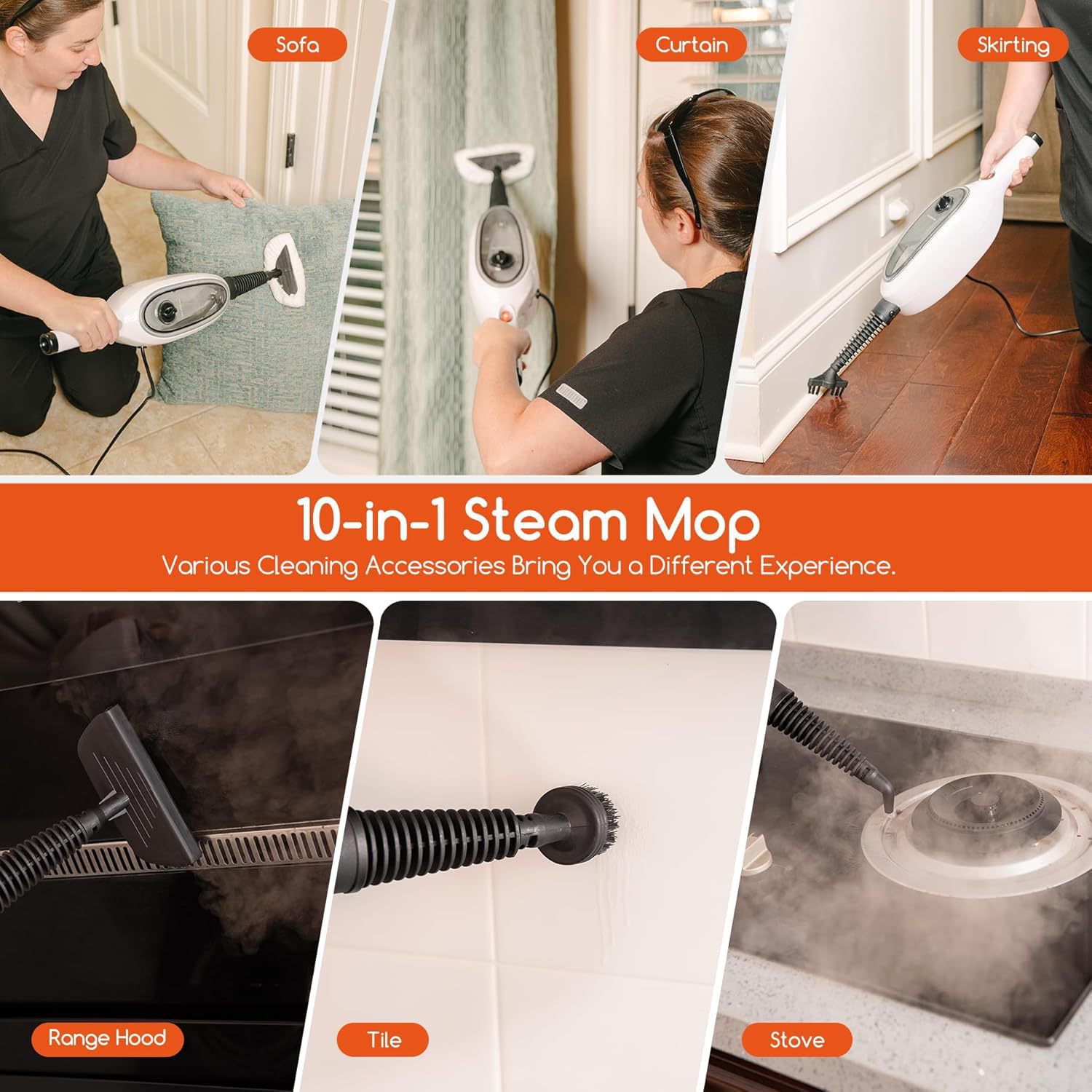 Sofa

Curtain

Skirting

10-in-1 Steam Mop

Various Cleaning Accessories Bring You a Different Experience.

Range Hood

Tile

Stove