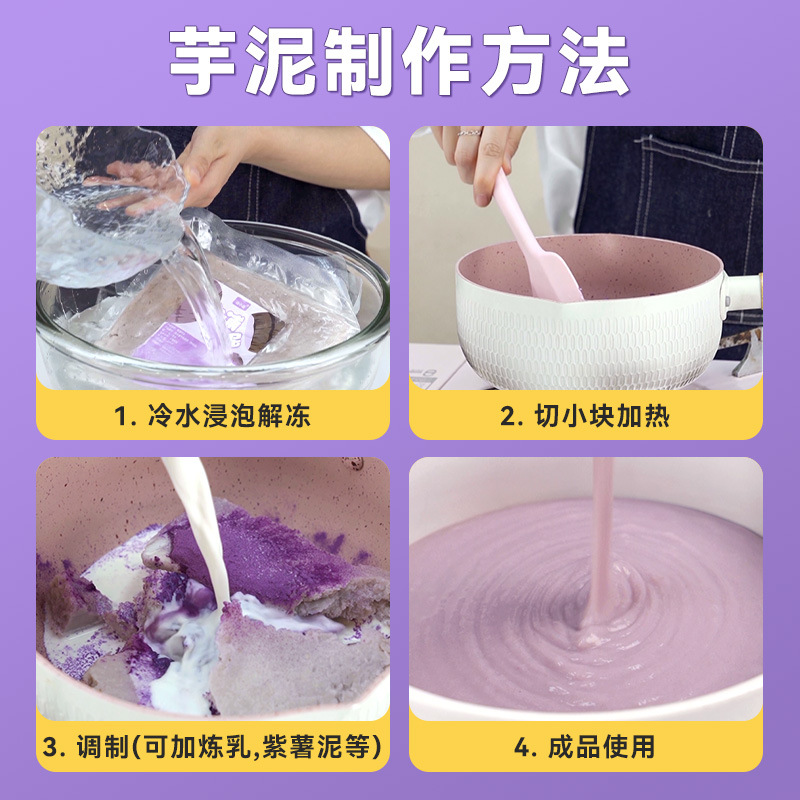 芋泥制作方法

1. 冷水浸泡解冻

2. 切小块加热

3. 调制(可加炼乳,紫薯泥等)

4. 成品使用