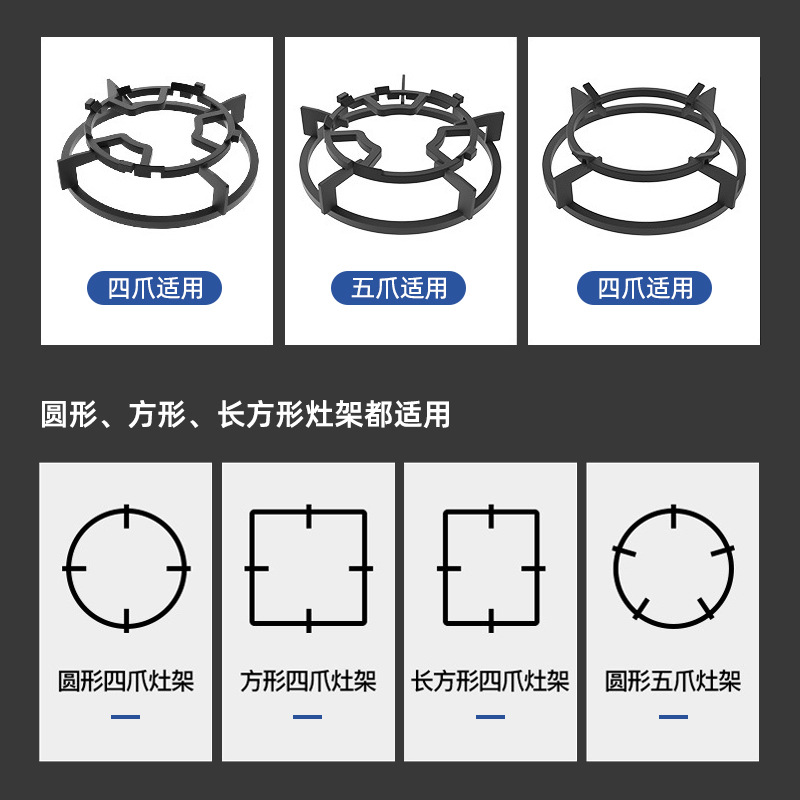 四爪适用

五爪适用

四爪适用

圆形、方形、长方形灶架都适用

圆形四爪灶架

方形四爪灶架

长方形四爪灶架

圆形五爪灶架