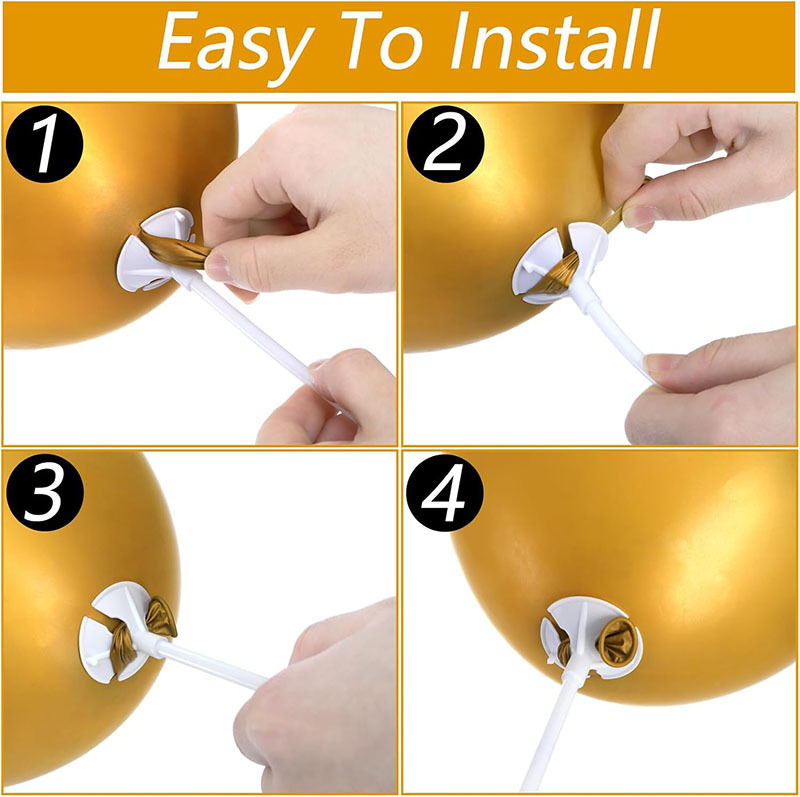 Easy To Install

1

2

3

4