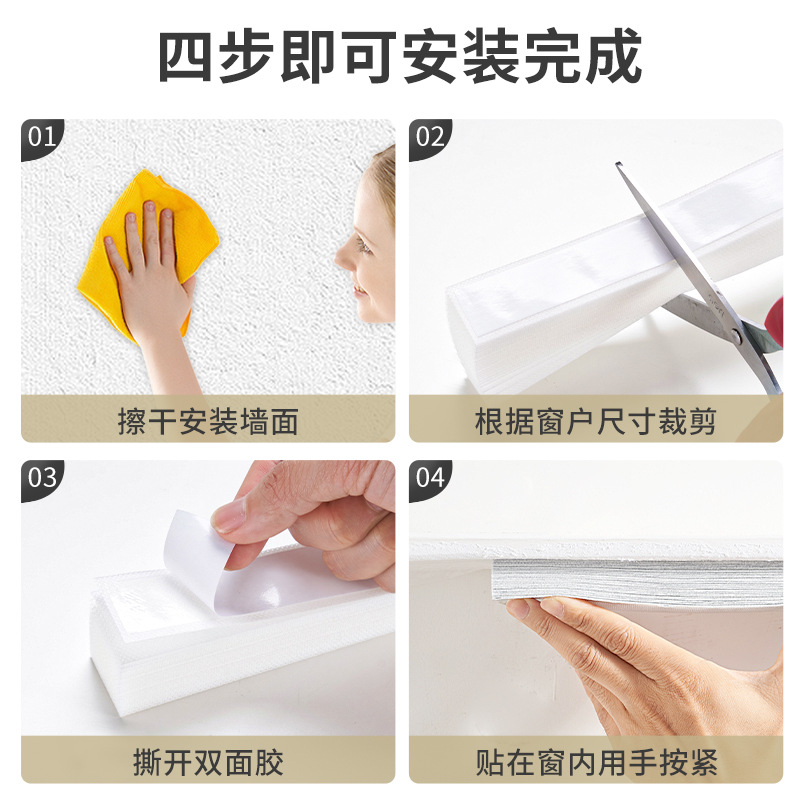 四步即可安装完成

01
擦干安装墙面

02
根据窗户尺寸裁剪

03
撕开双面胶

04
贴在窗内用手按紧