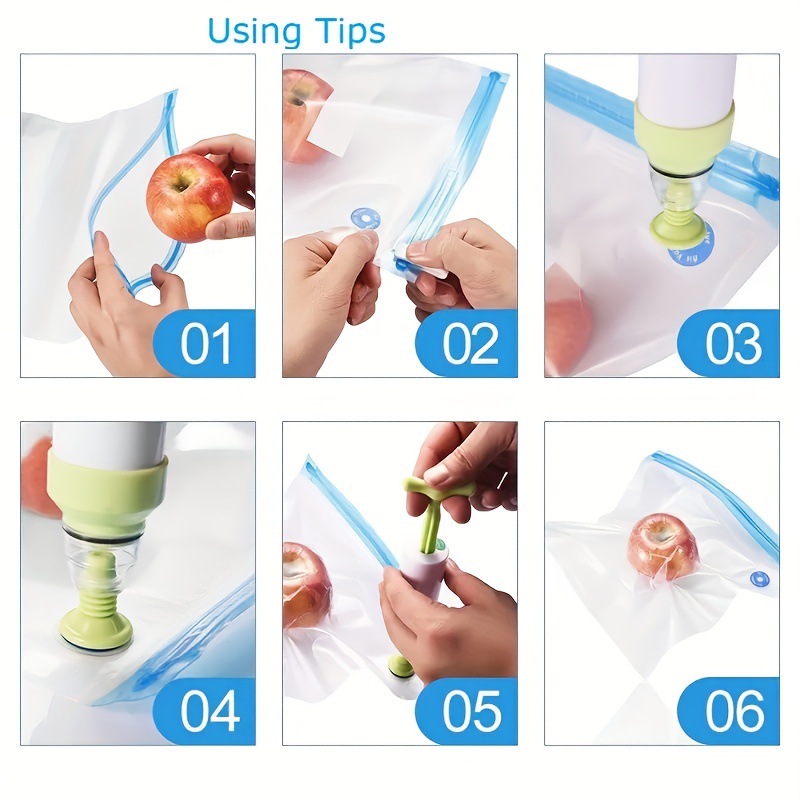 Using Tips

01

02

03

04

05

06