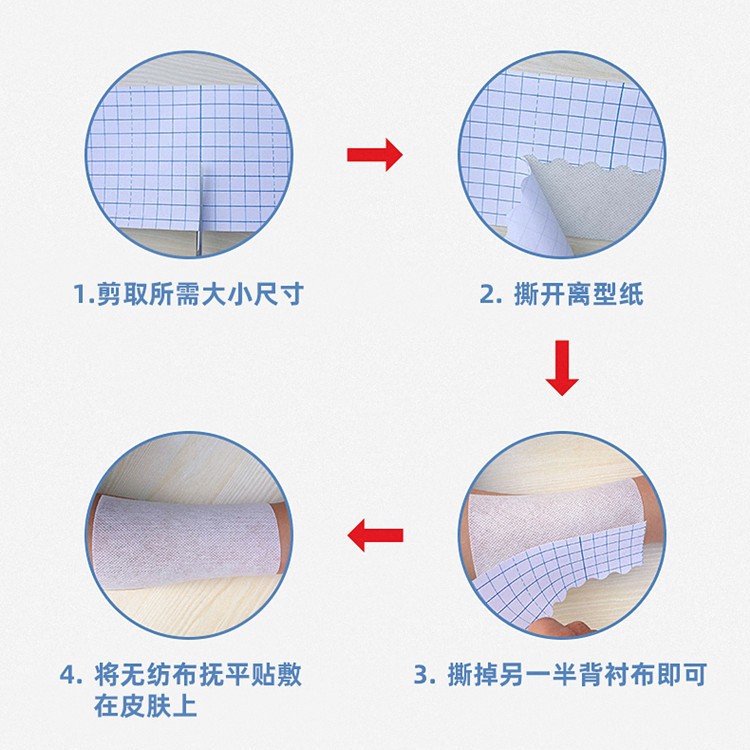 1.剪取所需大小尺寸

2. 撕开离型纸

3. 撕掉另一半背衬布即可

4. 将无纺布抚平贴敷在皮肤上