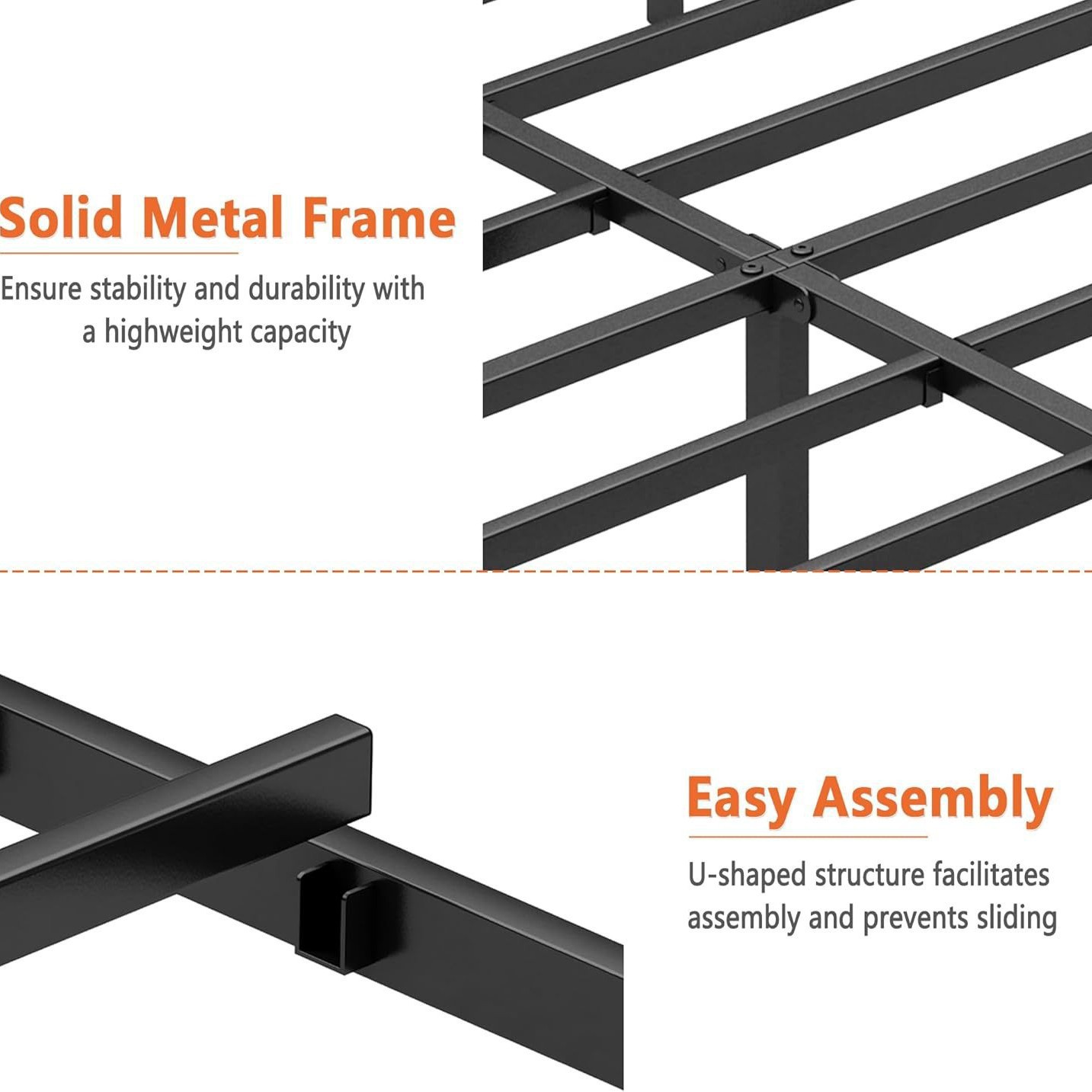 Solid Metal Frame

Ensure stability and durability with a highweight capacity

Easy Assembly

U-shaped structure facilitates assembly and prevents sliding