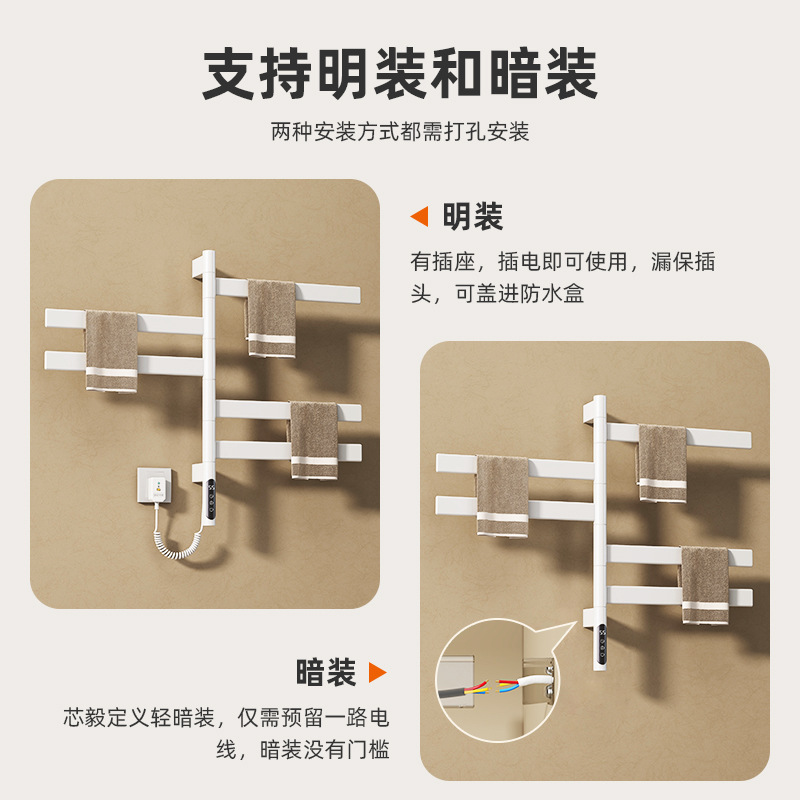 支持明装和暗装

两种安装方式都需打孔安装

明装

有插座，插电即可使用，漏保插头，可盖进防水盒

暗装

芯毅定义轻暗装，仅需预留一路电线，暗装没有门槛