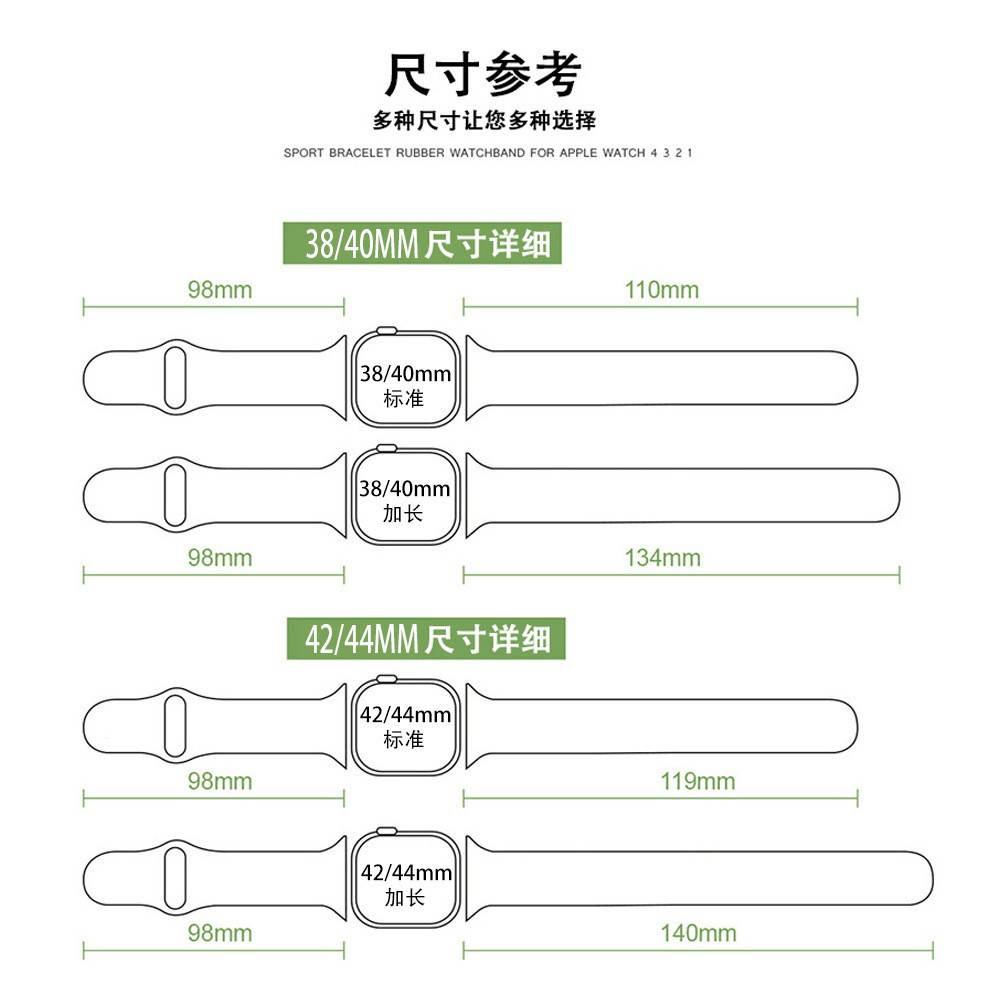 尺寸参考
多种尺寸让您多种选择
SPORT BRACELET RUBBER WATCHBAND FOR APPLE WATCH 4 3 2 1

38/40MM 尺寸详细

98mm
110mm
38/40mm
标准

38/40mm
加长
98mm
134mm

42/44MM 尺寸详细

42/44mm
标准
98mm
119mm

42/44mm
加长
98mm
140mm