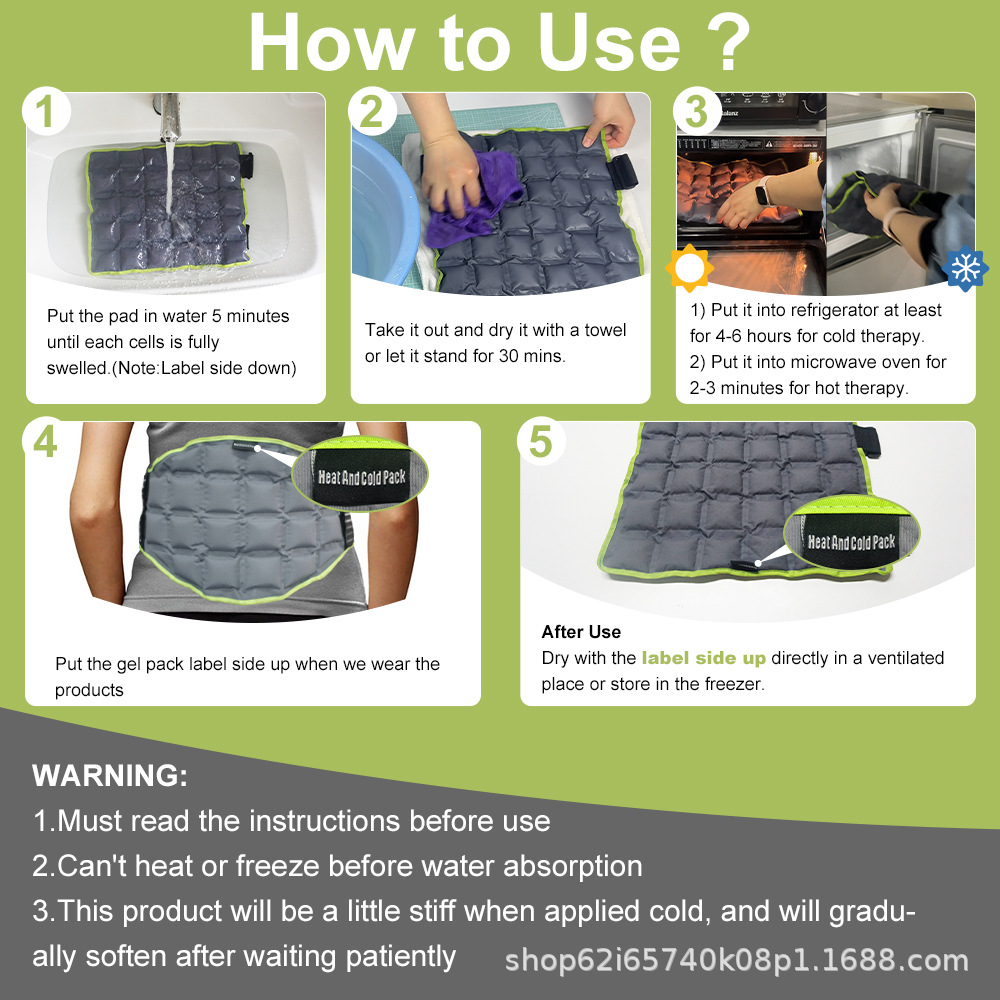 How to Use ?

1

Put the pad in water 5 minutes until each cells is fully swelled.(Note:Label side down)

2

Take it out and dry it with a towel or let it stand for 30 mins.

3

1) Put it into refrigerator at least for 4-6 hours for cold therapy.
2) Put it into microwave oven for 2-3 minutes for hot therapy.

4

Heat And Cold Pack

Put the gel pack label side up when we wear the products

5

Heat And Cold Pack

After Use
Dry with the label side up directly in a ventilated place or store in the freezer.

WARNING:
1.Must read the instructions before use
2.Can't heat or freeze before water absorption
3.This product will be a little stiff when applied cold, and will gradually soften after waiting patiently

shop62i65740k08p1.1688.com