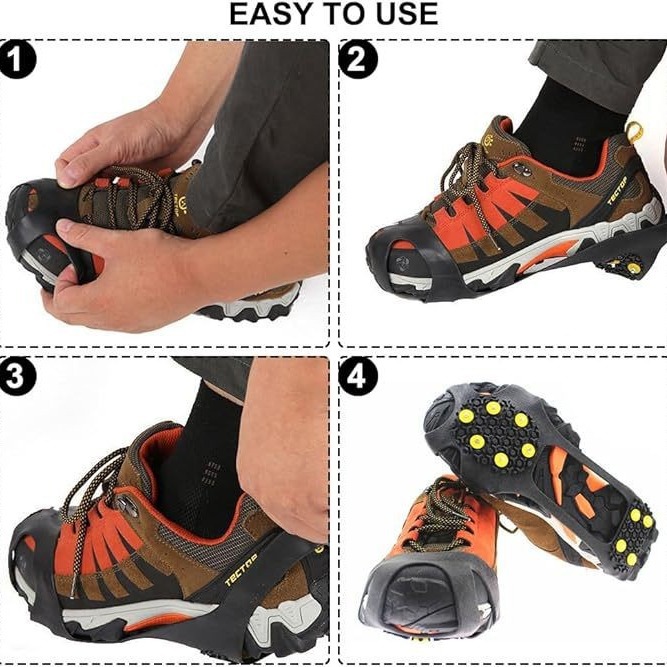 EASY TO USE

1

2

TECTOP

3

TECTOP

4