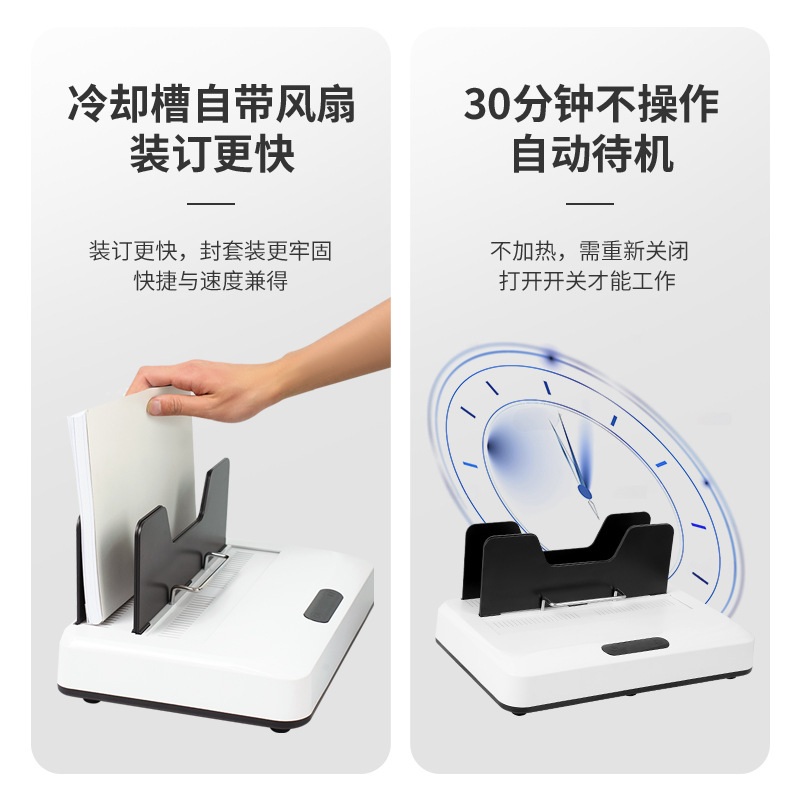 冷却槽自带风扇
装订更快

装订更快，封套装更牢固
快捷与速度兼得

30分钟不操作
自动待机

不加热，需重新关闭
打开开关才能工作