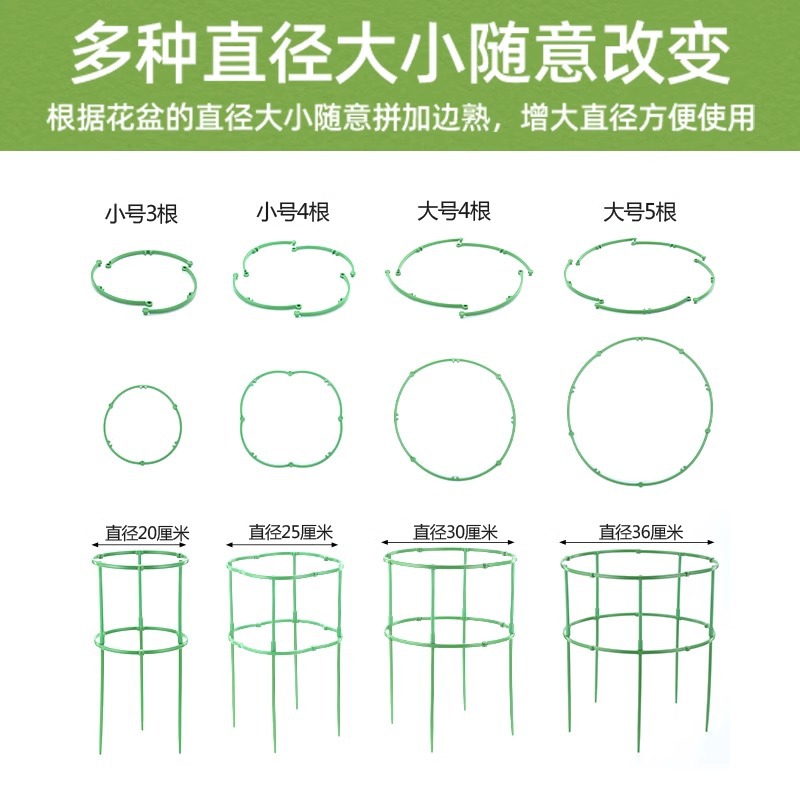 多种直径大小随意改变

根据花盆的直径大小随意拼加边熟，增大直径方便使用

小号3根

小号4根

大号4根

大号5根

直径20厘米

直径25厘米

直径30厘米

直径36厘米