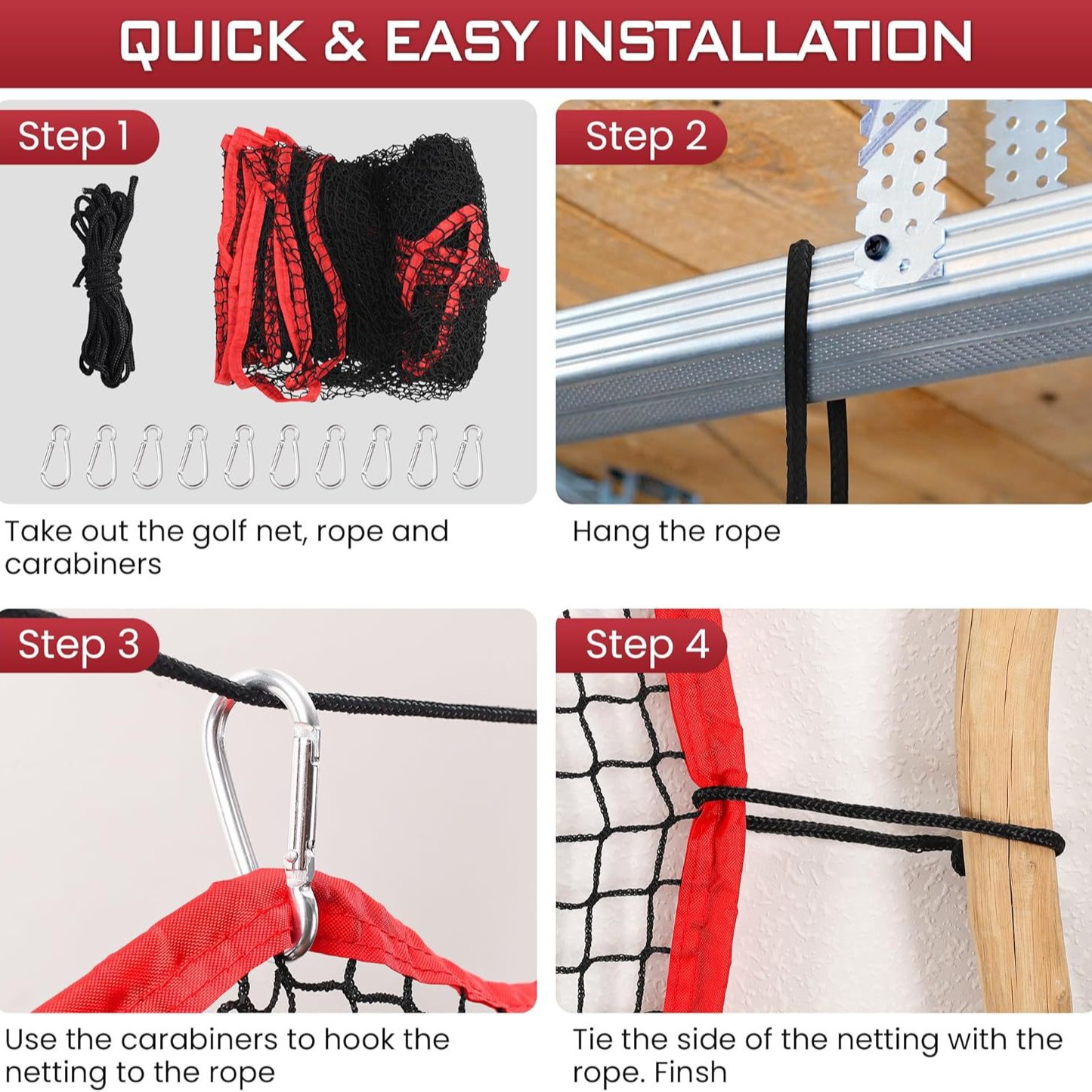 QUICK & EASY INSTALLATION

Step 1

Take out the golf net, rope and carabiners

Step 2

Hang the rope

Step 3

Use the carabiners to hook the netting to the rope

Step 4

Tie the side of the netting with the rope. Finsh