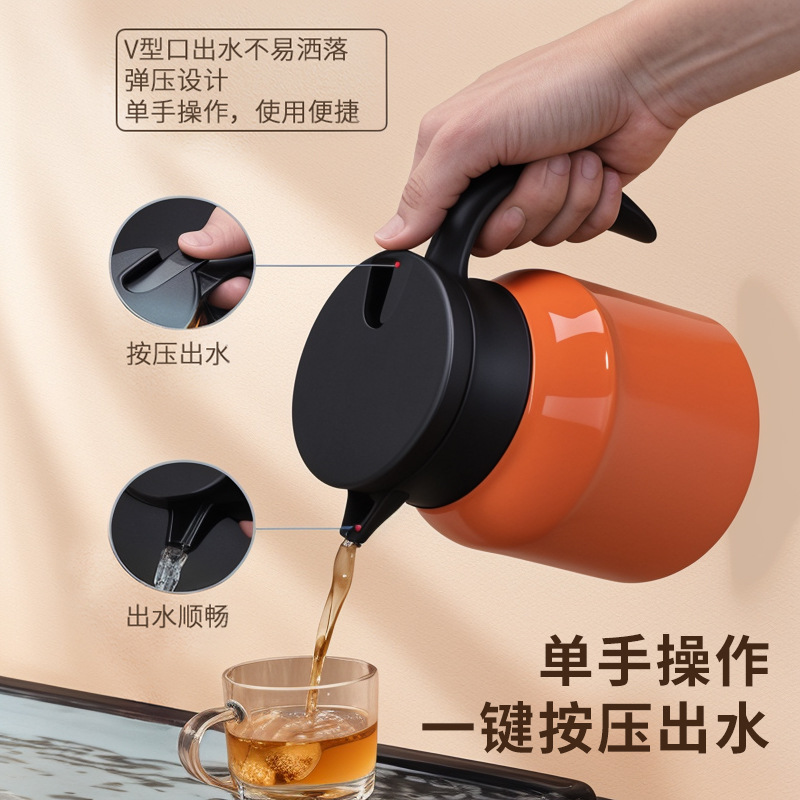 V型口出水不易洒落
弹压设计
单手操作，使用便捷

按压出水

出水顺畅

单手操作
一键按压出水