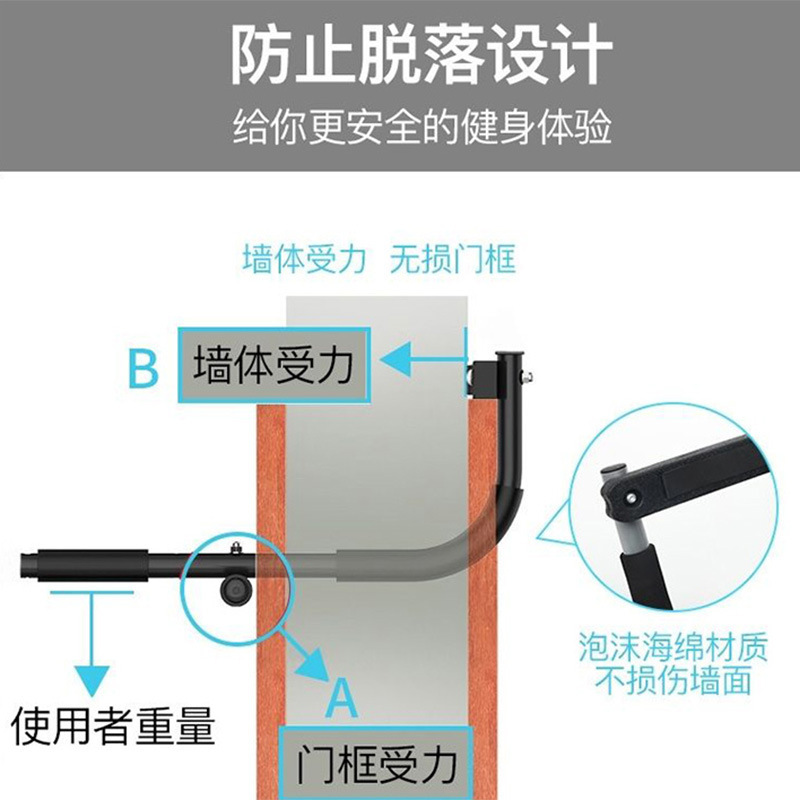 防止脱落设计
给你更安全的健身体验

墙体受力 无损门框

B 墙体受力

泡沫海绵材质
不损伤墙面

使用者重量

A

门框受力