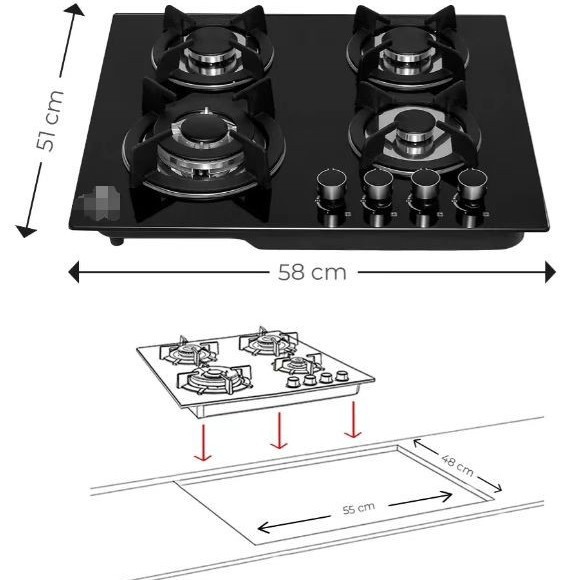 51 cm

58 cm

48 cm

55 cm