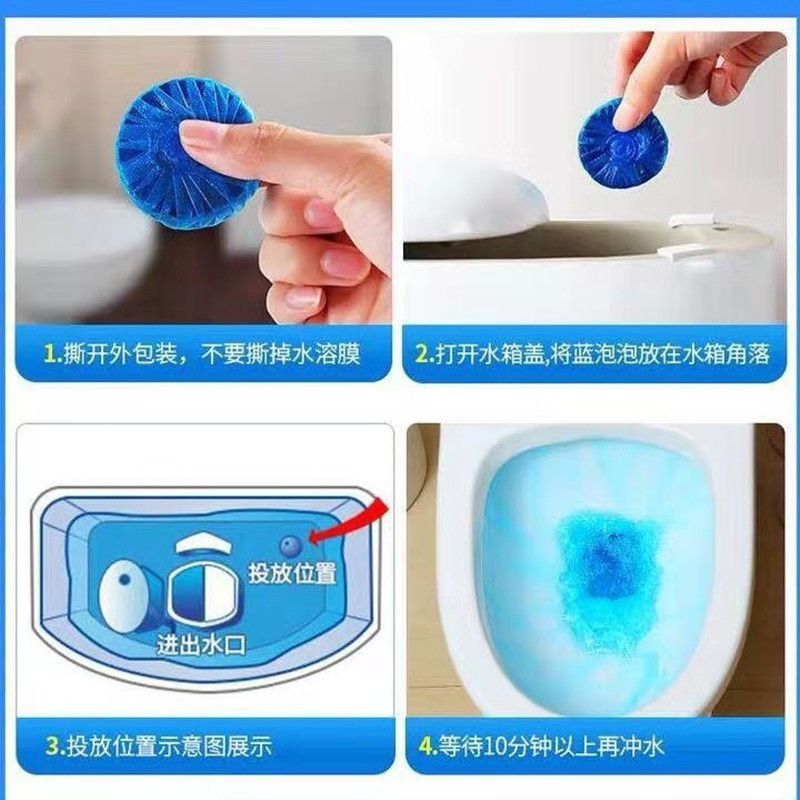 1.撕开外包装，不要撕掉水溶膜

2.打开水箱盖,将蓝泡泡放在水箱角落

投放位置

进出水口

3.投放位置示意图展示

4.等待10分钟以上再冲水