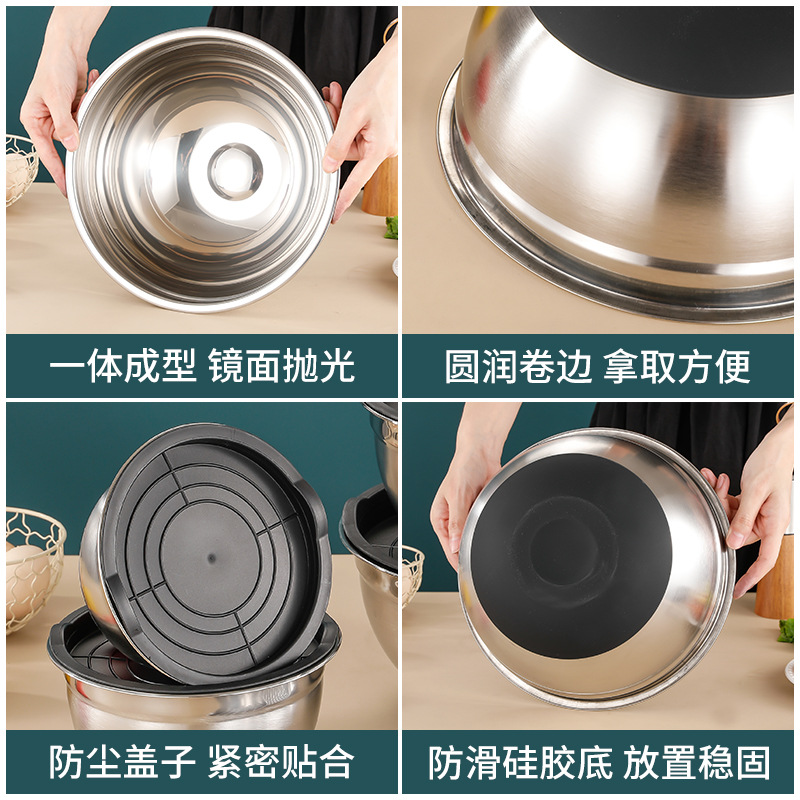 一体成型 镜面抛光

圆润卷边 拿取方便

防尘盖子 紧密贴合

防滑硅胶底 放置稳固