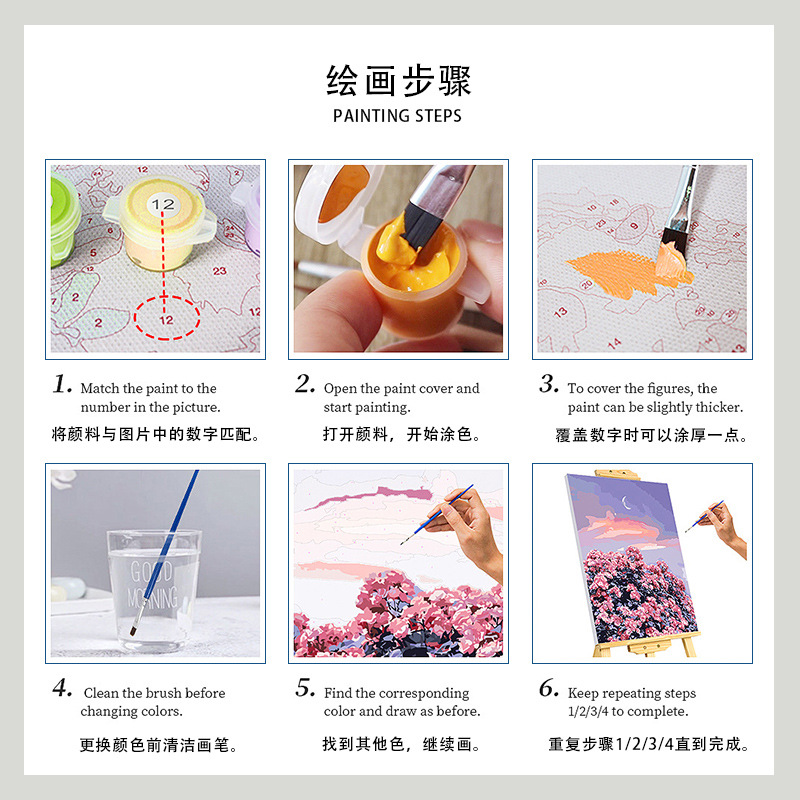 绘画步骤
PAINTING STEPS

12

12

1. Match the paint to the number in the picture.
将颜料与图片中的数字匹配。

2. Open the paint cover and start painting.
打开颜料，开始涂色。

3. To cover the figures, the paint can be slightly thicker.
覆盖数字时可以涂厚一点。

GOOD MORNING

4. Clean the brush before changing colors.
更换颜色前清洁画笔。

5. Find the corresponding color and draw as before.
找到其他色，继续画。

6. Keep repeating steps 1/2/3/4 to complete.
重复步骤1/2/3/4直到完成。