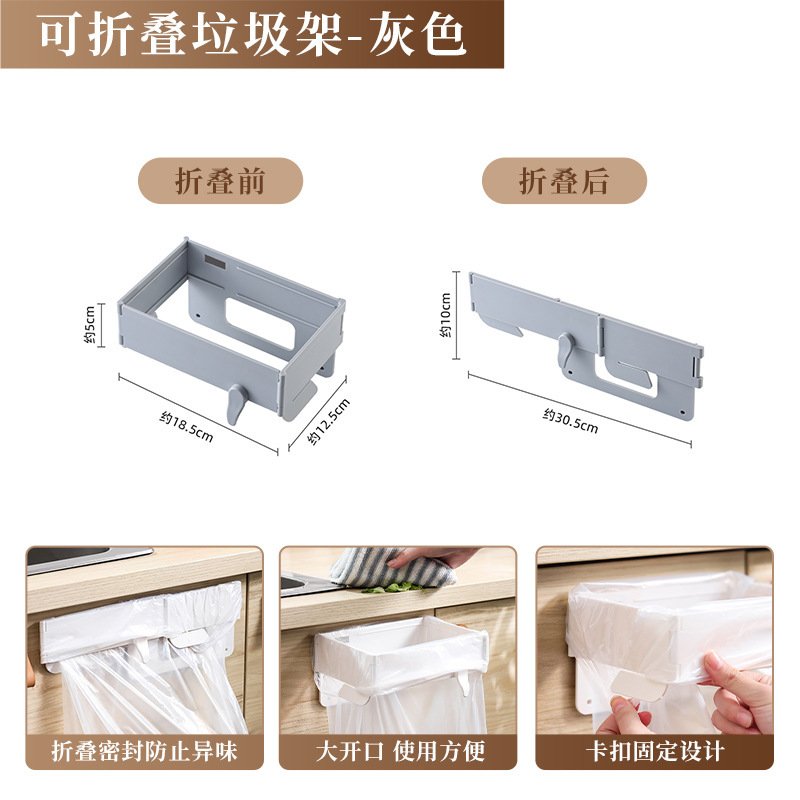 可折叠垃圾架-灰色

折叠前

约5cm

约18.5cm

约12.5cm

折叠后

约10cm

约30.5cm

折叠密封防止异味

大开口 使用方便

卡扣固定设计