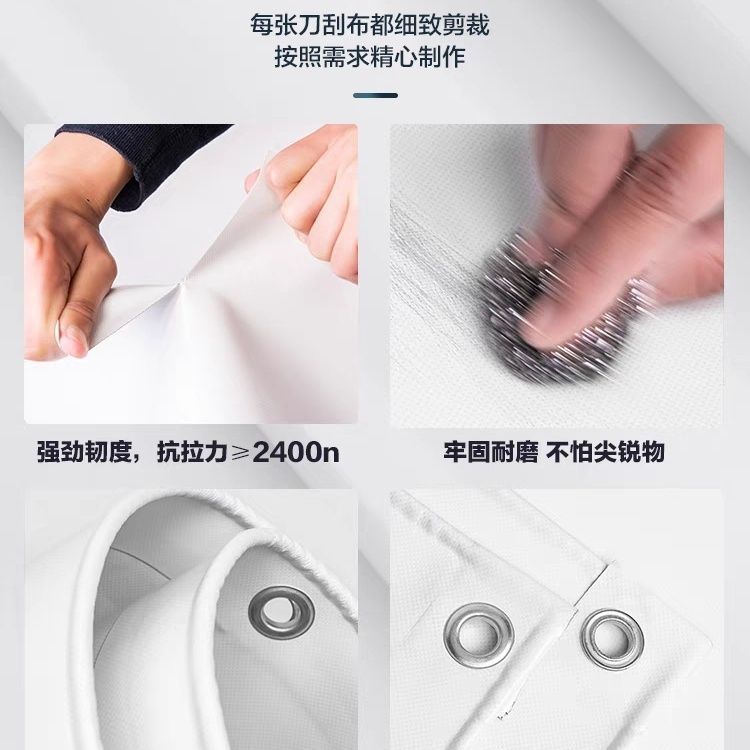 每张刀刮布都细致剪裁
按照需求精心制作

强劲韧度，抗拉力≥2400n

牢固耐磨 不怕尖锐物