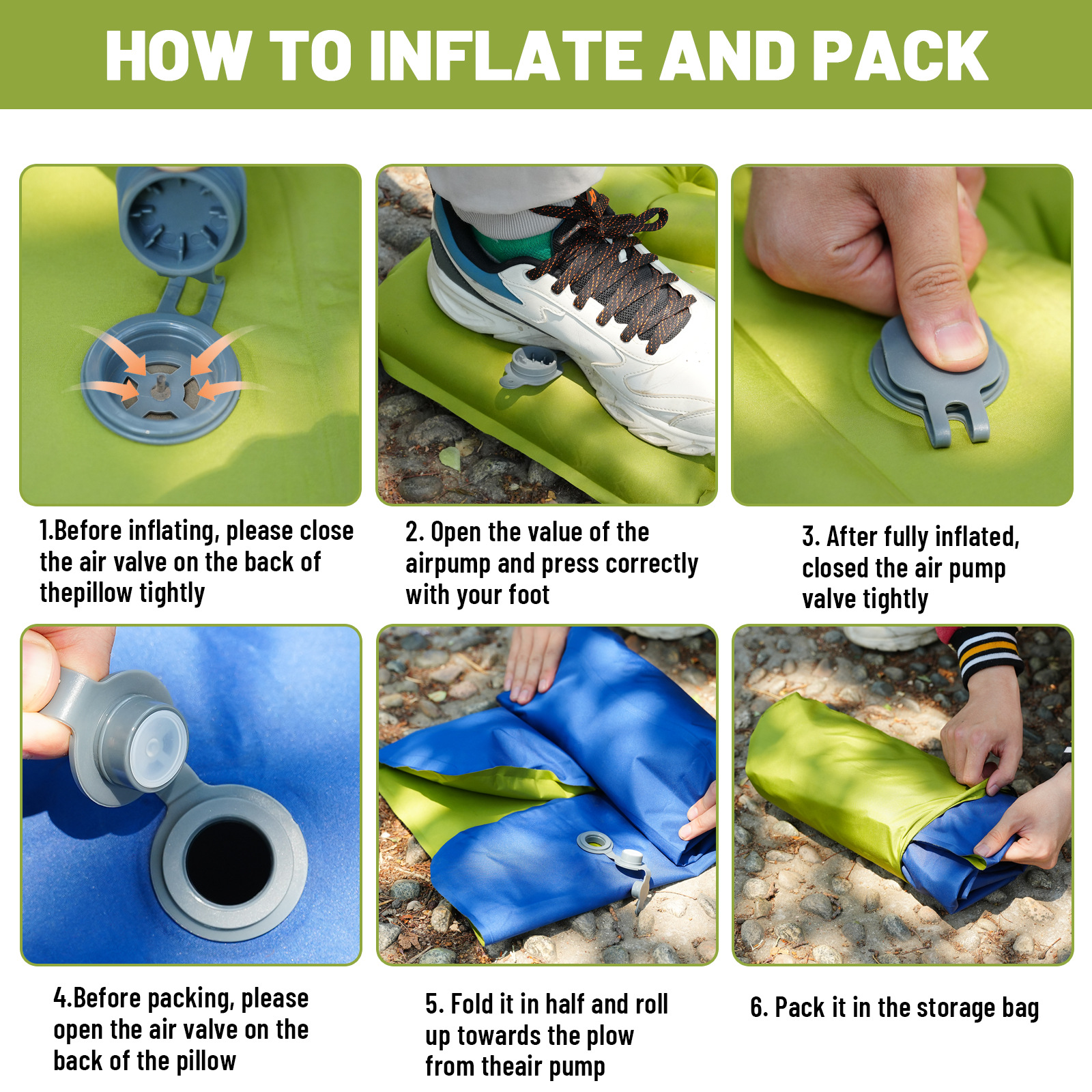 HOW TO INFLATE AND PACK

1.Before inflating, please close the air valve on the back of thepillow tightly

2. Open the value of the airpump and press correctly with your foot

3. After fully inflated, closed the air pump valve tightly

4.Before packing, please open the air valve on the back of the pillow

5. Fold it in half and roll up towards the plow from theair pump

6. Pack it in the storage bag