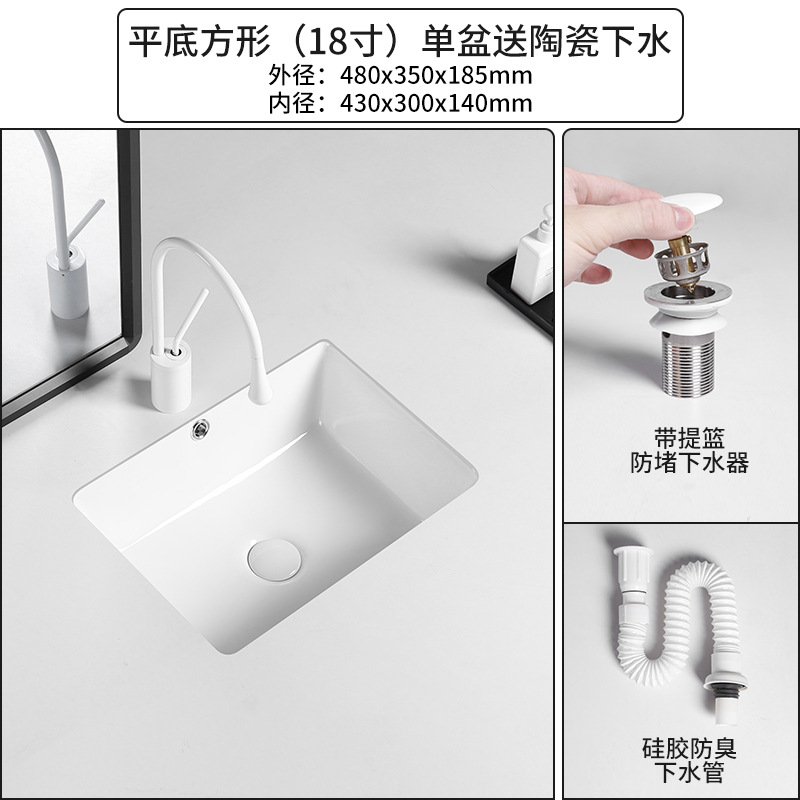 平底方形（18寸）单盆送陶瓷下水
外径：480x350x185mm
内径：430x300x140mm

带提篮
防堵下水器

硅胶防臭
下水管