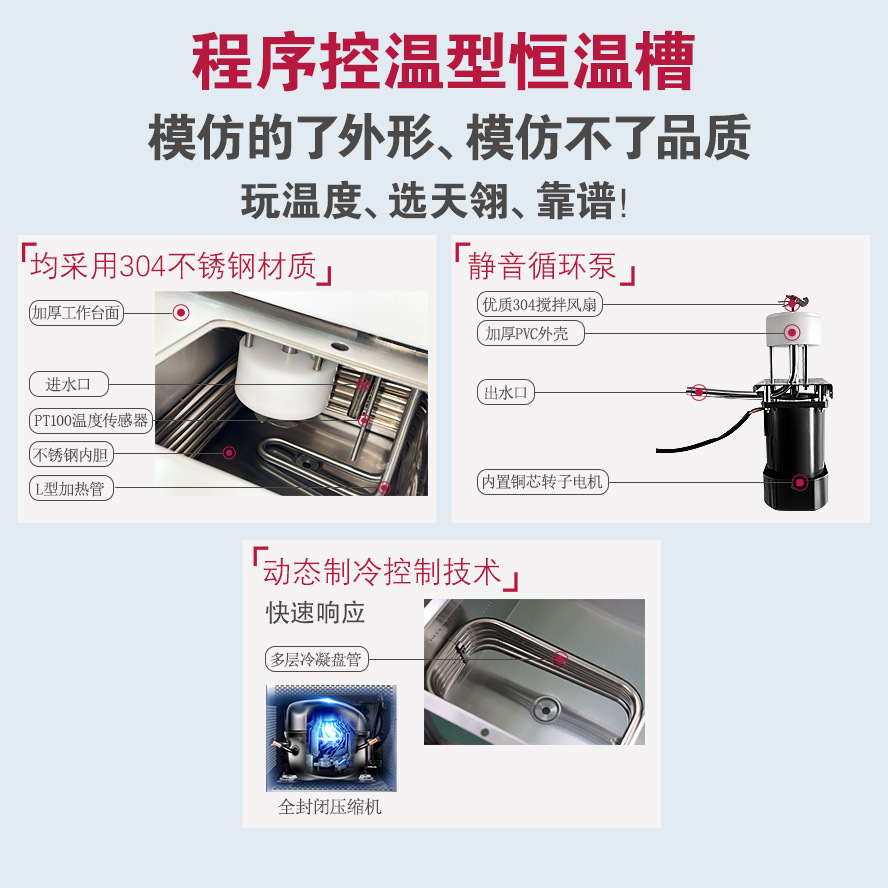 程序控温型恒温槽

模仿的了外形、模仿不了品质

玩温度、选天翎、靠谱!

「均采用304不锈钢材质」

加厚工作台面

进水口

PT100温度传感器

不锈钢内胆

L型加热管

「静音循环泵」

优质304搅拌风扇

加厚PVC外壳

出水口

内置铜芯转子电机

「动态制冷控制技术」

快速响应

多层冷凝盘管

全封闭压缩机