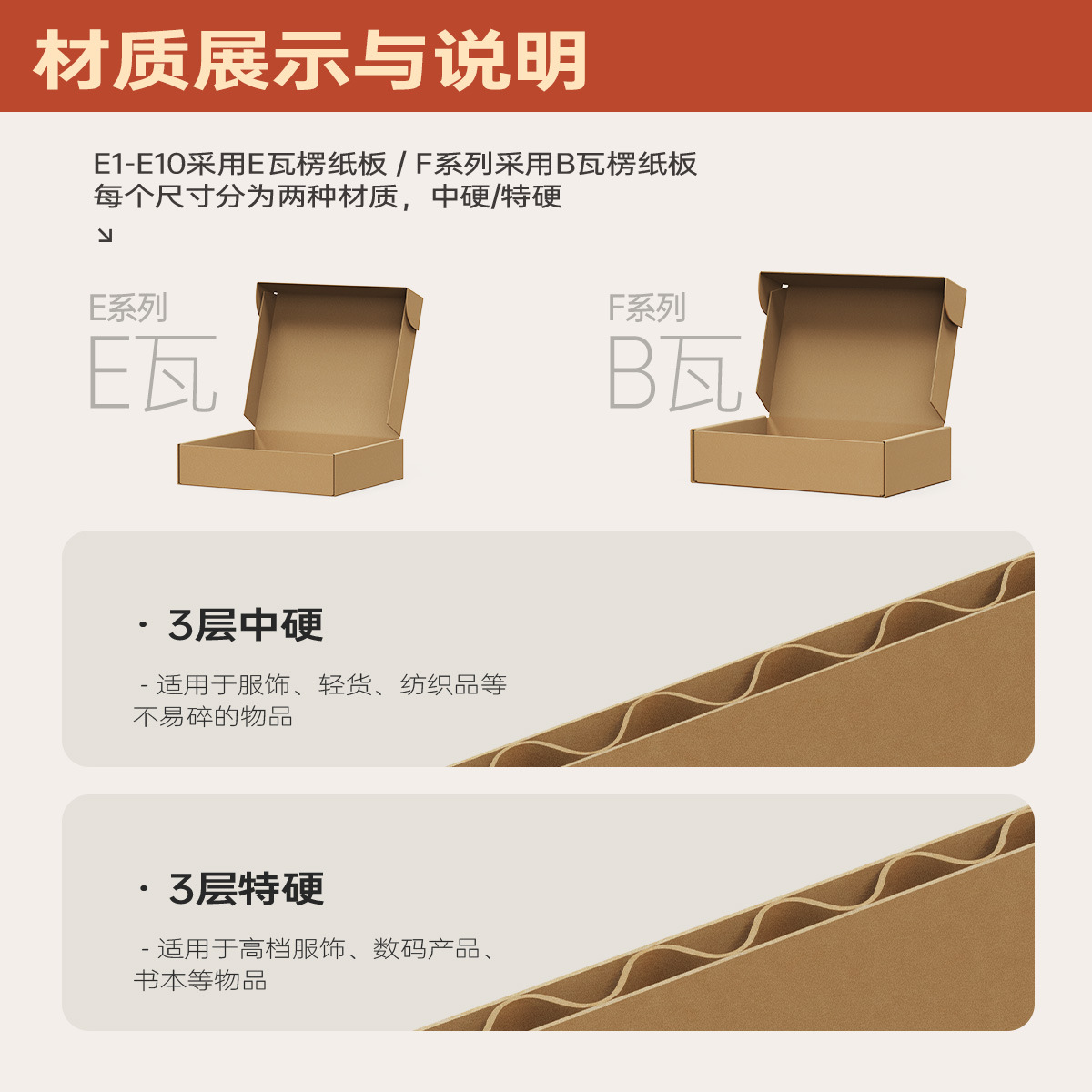 材质展示与说明

E1-E10采用E瓦楞纸板 / F系列采用B瓦楞纸板
每个尺寸分为两种材质，中硬/特硬
↘

E系列
E瓦

F系列
B瓦

· 3层中硬

- 适用于服饰、轻货、纺织品等不易碎的物品

· 3层特硬

- 适用于高档服饰、数码产品、书本等物品