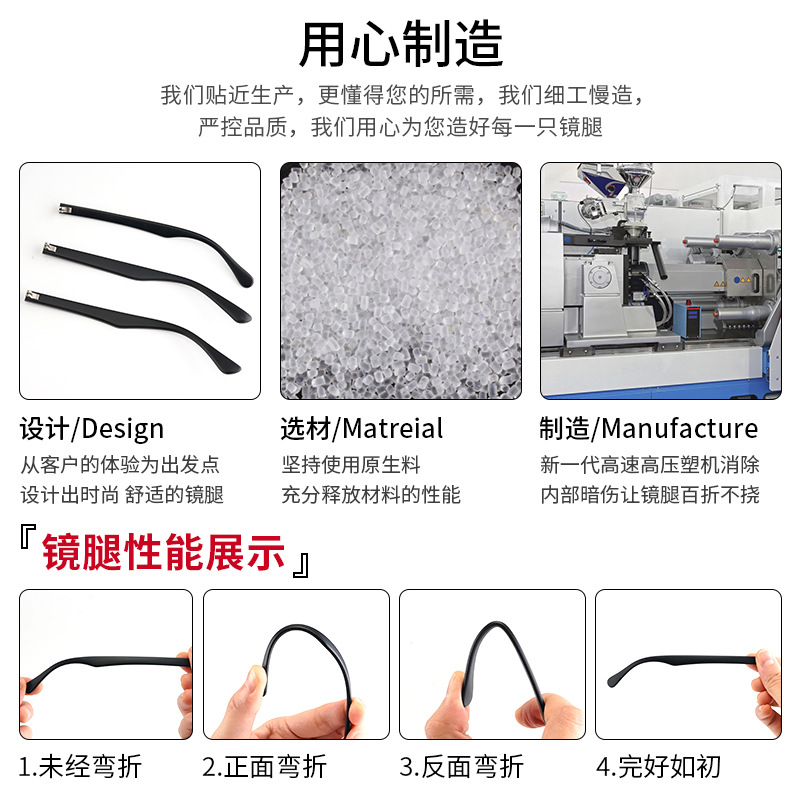 用心制造

我们贴近生产，更懂得您的所需，我们细工慢造，严控品质，我们用心为您造好每一只镜腿

设计/Design
从客户的体验为出发点
设计出时尚 舒适的镜腿

选材/Matreial
坚持使用原生料
充分释放材料的性能

制造/Manufacture
新一代高速高压塑机消除
内部暗伤让镜腿百折不挠

『镜腿性能展示』

1.未经弯折

2.正面弯折

3.反面弯折

4.完好如初