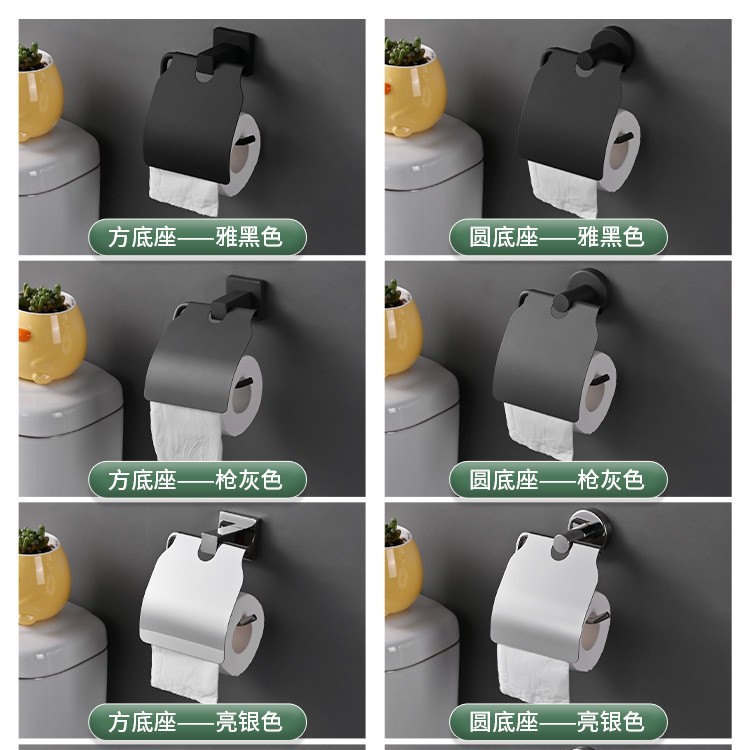 方底座——雅黑色

圆底座——雅黑色

方底座——枪灰色

圆底座——枪灰色

方底座——亮银色

圆底座——亮银色