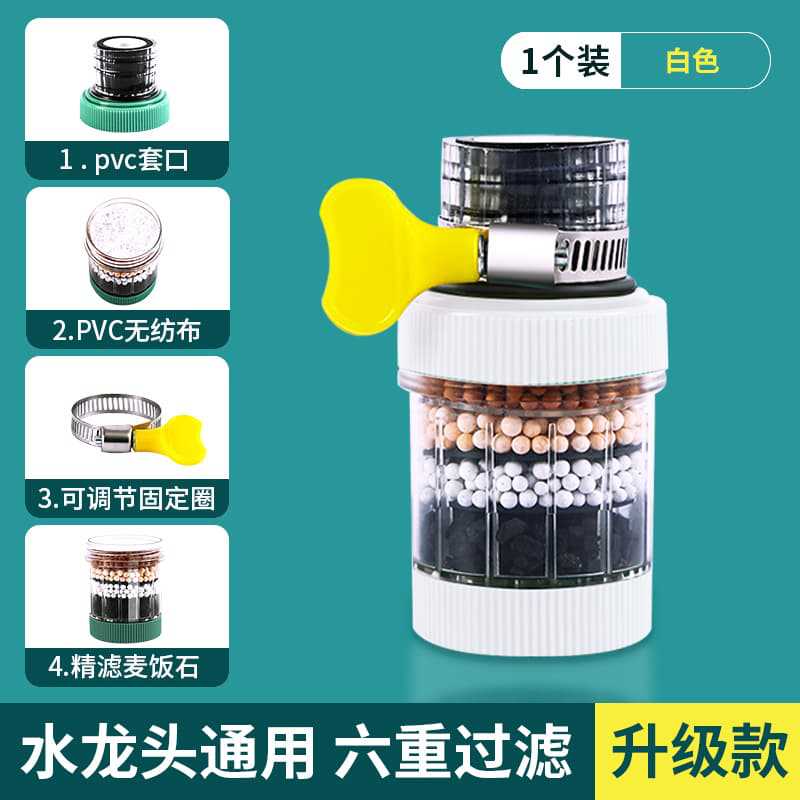 1 . pvc套口

2.PVC无纺布

3.可调节固定圈

4.精滤麦饭石

1个装 白色

水龙头通用 六重过滤 升级款