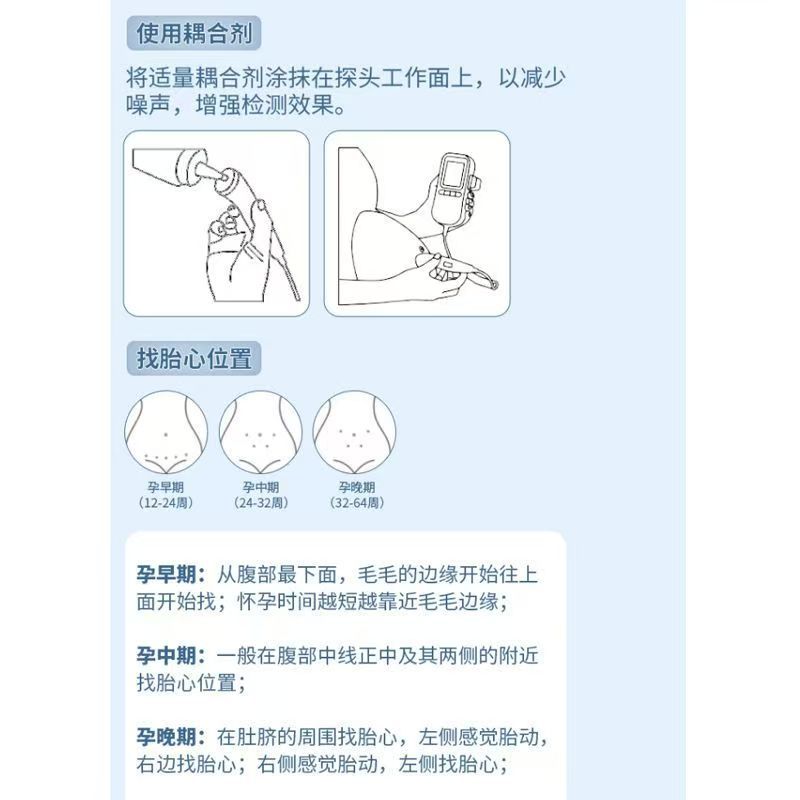 使用耦合剂

将适量耦合剂涂抹在探头工作面上，以减少噪声，增强检测效果。

找胎心位置

孕早期
（12-24周）

孕中期
（24-32周）

孕晚期
（32-64周）

孕早期：从腹部最下面，毛毛的边缘开始往上面开始找；怀孕时间越短越靠近毛毛边缘；

孕中期：一般在腹部中线正中及其两侧的附近找胎心位置；

孕晚期：在肚脐的周围找胎心，左侧感觉胎动，右边找胎心；右侧感觉胎动，左侧找胎心；