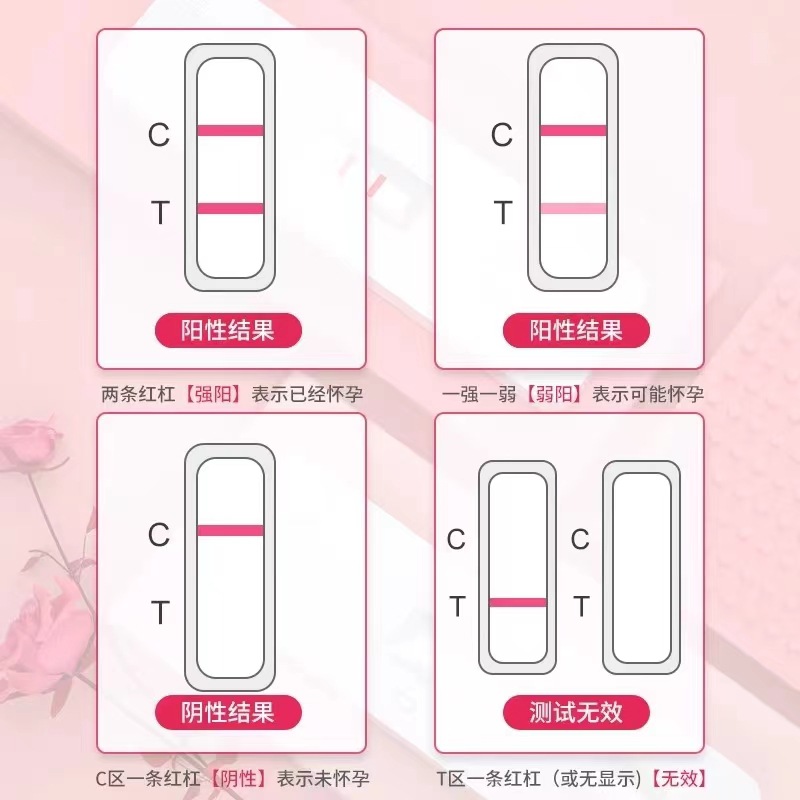 C

T

阳性结果

两条红杠【强阳】表示已经怀孕

C

T

阳性结果

一强一弱【弱阳】表示可能怀孕

C

T

阴性结果

C区一条红杠【阴性】表示未怀孕

C

T

C

T

测试无效

T区一条红杠（或无显示）【无效】