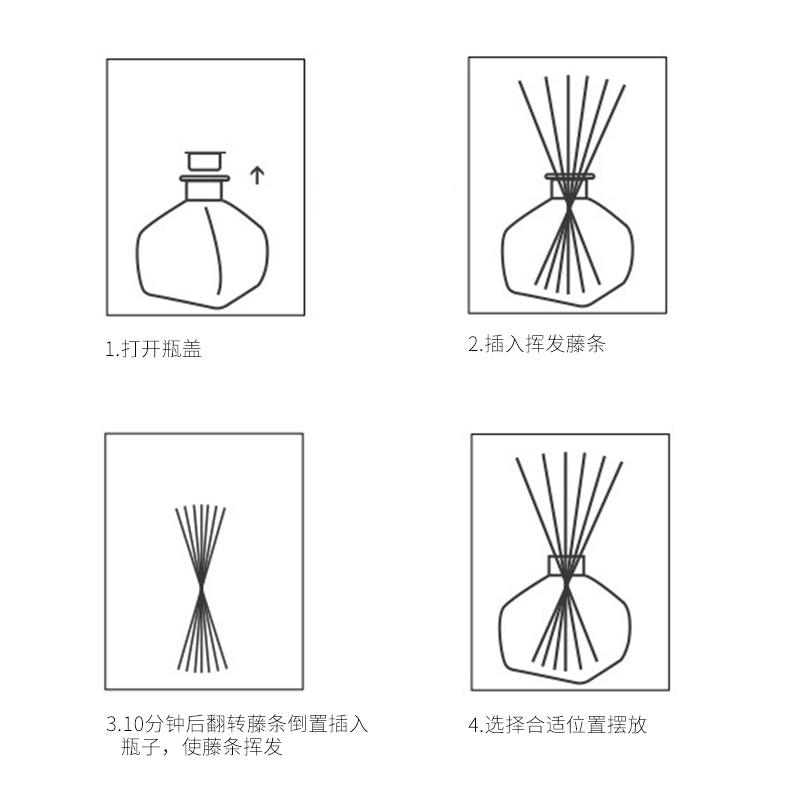 1.打开瓶盖

2.插入挥发藤条

3.10分钟后翻转藤条倒置插入瓶子，使藤条挥发

4.选择合适位置摆放