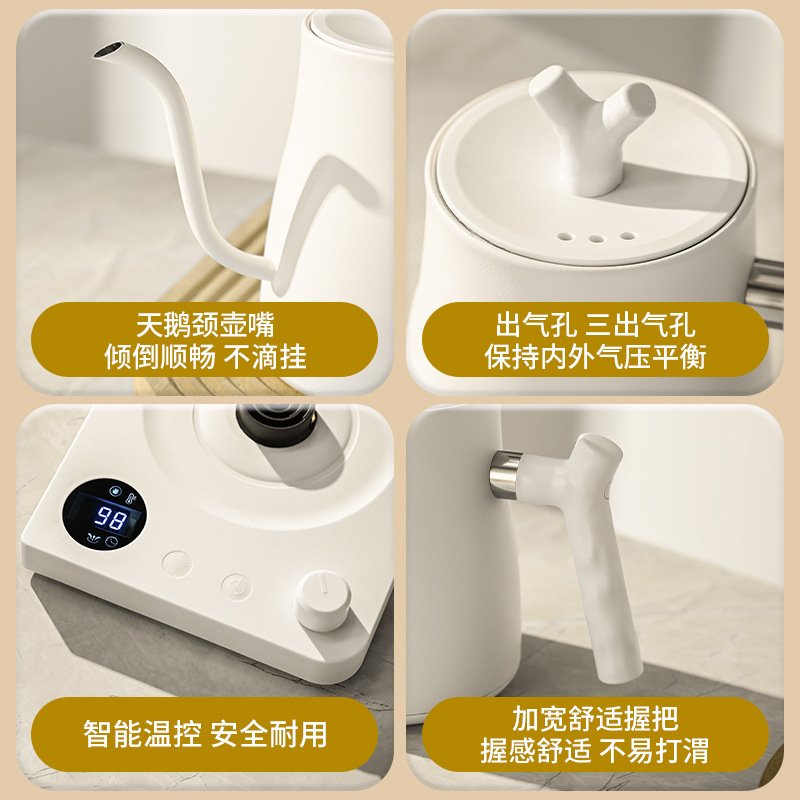 天鹅颈壶嘴
倾倒顺畅 不滴挂

出气孔 三出气孔
保持内外气压平衡

98

智能温控 安全耐用

加宽舒适握把
握感舒适 不易打滑