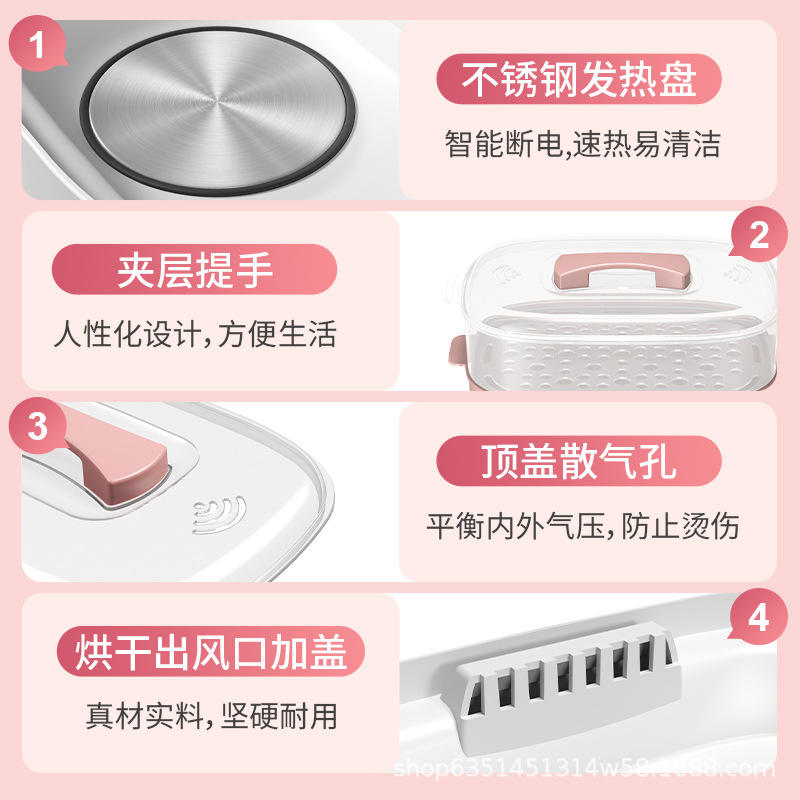 1

不锈钢发热盘

智能断电,速热易清洁

2

夹层提手

人性化设计,方便生活

3

顶盖散气孔

平衡内外气压,防止烫伤

4

烘干出风口加盖

真材实料,坚硬耐用

shop6351451314w58.1688.com