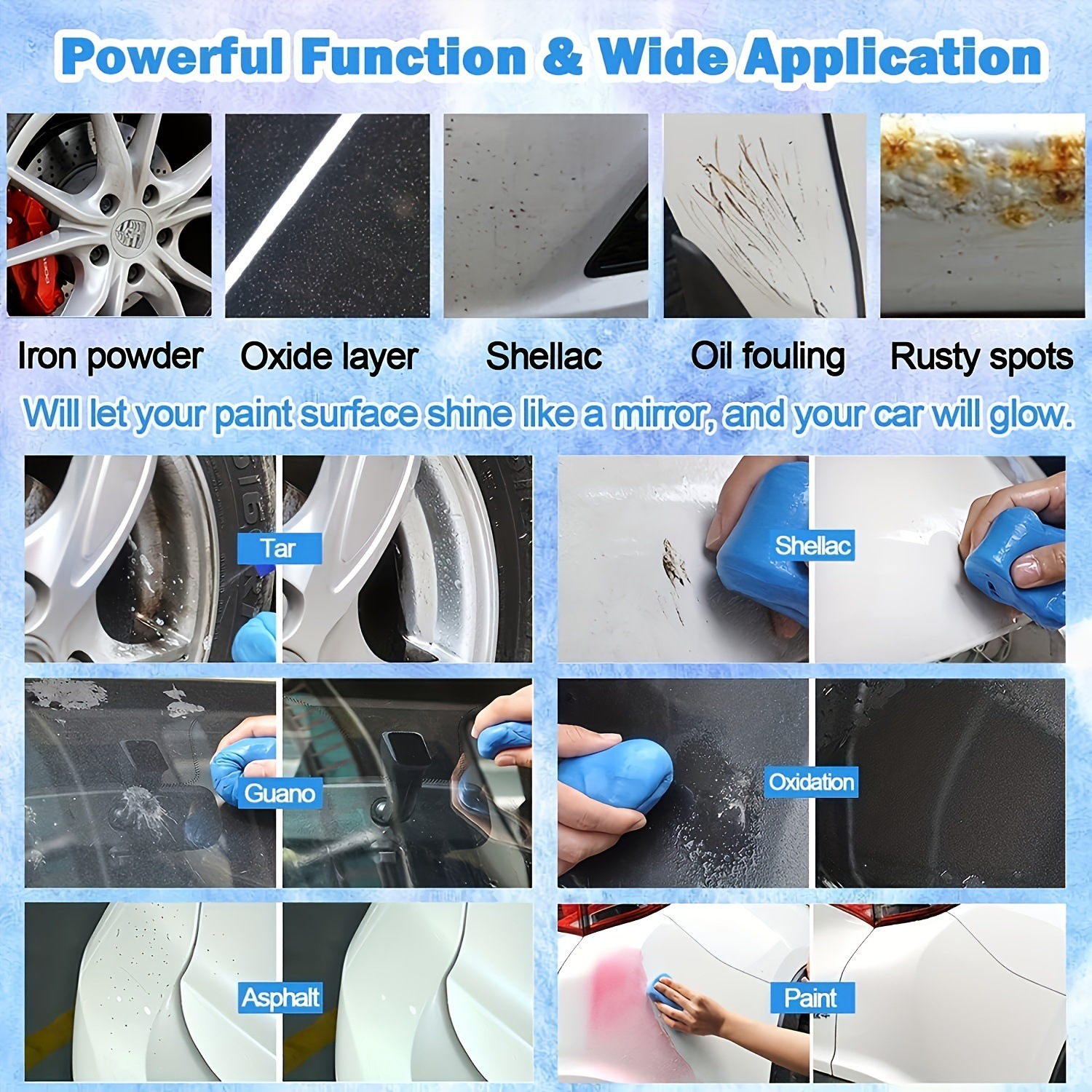 Powerful Function & Wide Application

Iron powder

Oxide layer

Shellac

Oil fouling

Rusty spots

Will let your paint surface shine like a mirror, and your car will glow.

Tar

Shellac

Guano

Oxidation

Asphalt

Paint