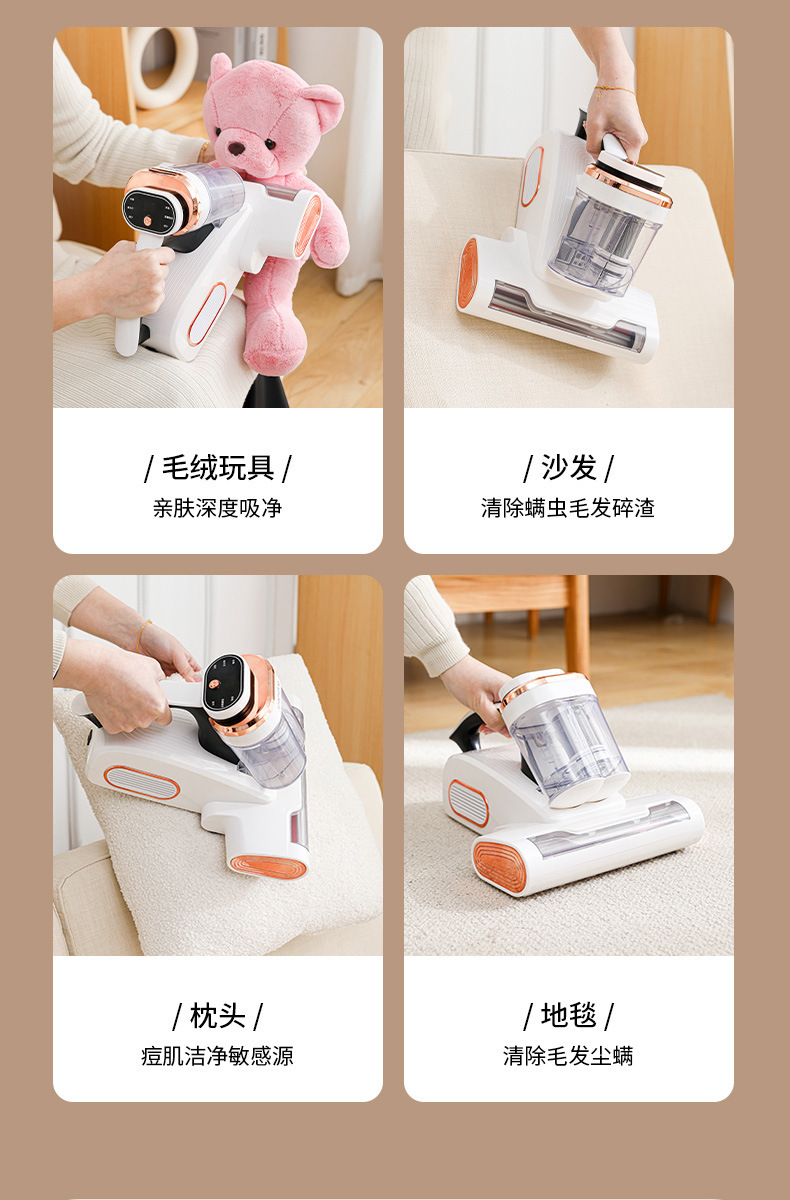 / 毛绒玩具 /

亲肤深度吸净

/ 沙发 /

清除螨虫毛发碎渣

/ 枕头 /

痘肌洁净敏感源

/ 地毯 /

清除毛发尘螨