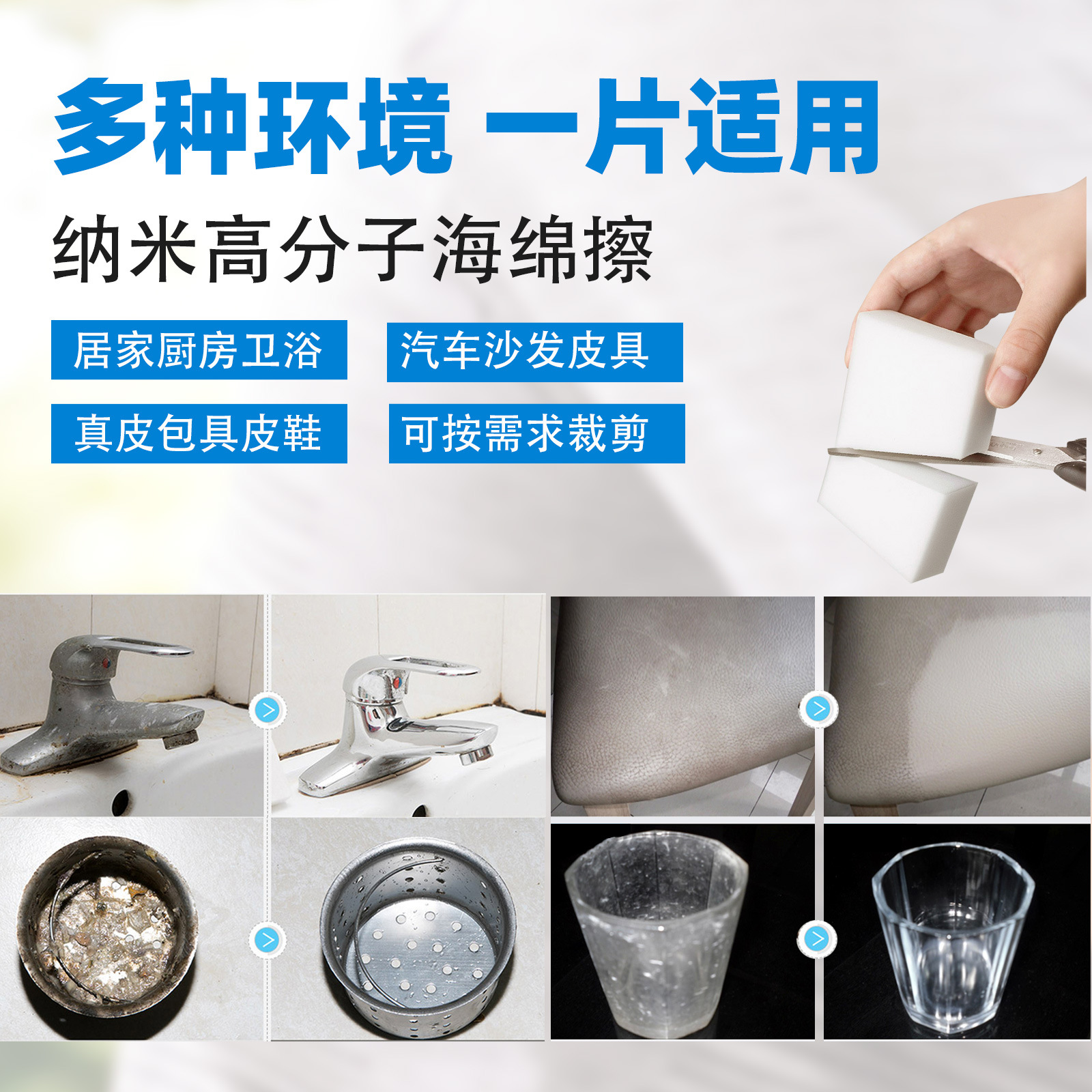 多种环境 一片适用

纳米高分子海绵擦

居家厨房卫浴

汽车沙发皮具

真皮包具皮鞋

可按需求裁剪