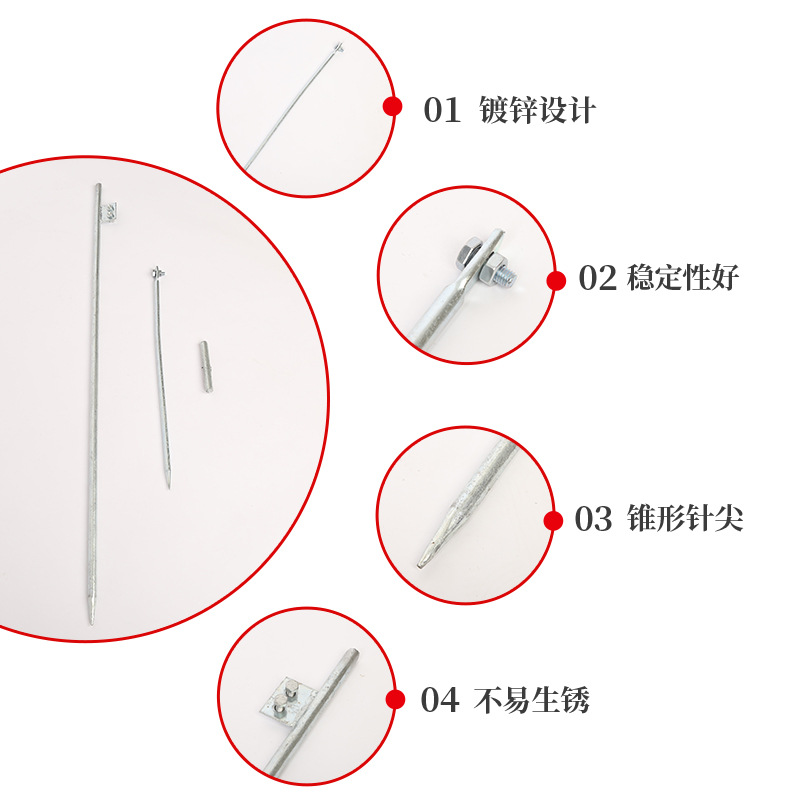 01 镀锌设计

02 稳定性好

03 锥形针尖

04 不易生锈