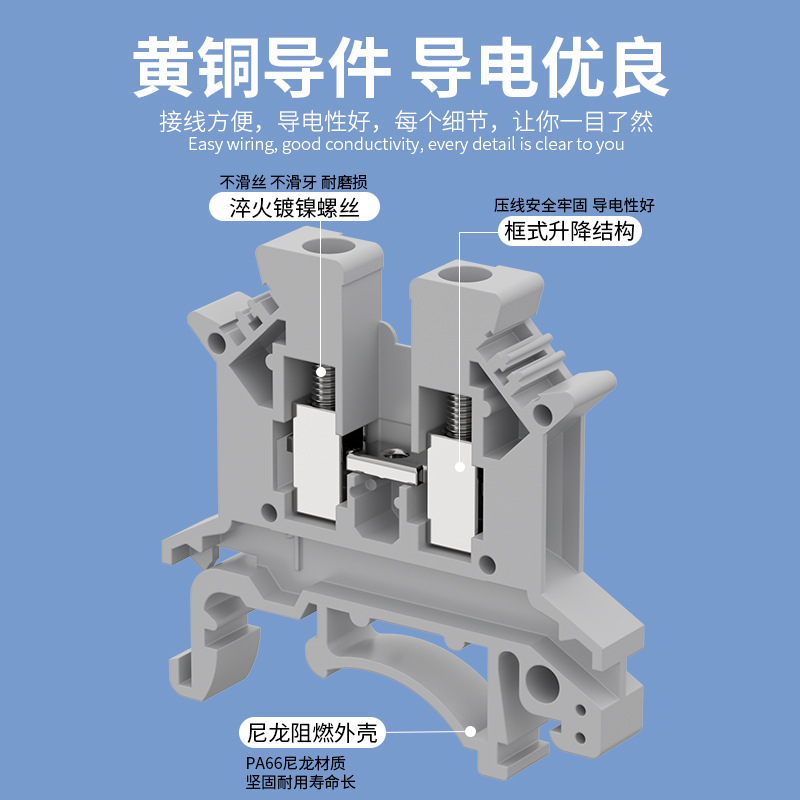 黄铜导件 导电优良

接线方便，导电性好，每个细节，让你一目了然
Easy wiring, good conductivity, every detail is clear to you

不滑丝 不滑牙 耐磨损
淬火镀镍螺丝

压线安全牢固 导电性好
框式升降结构

尼龙阻燃外壳
PA66尼龙材质
坚固耐用寿命长