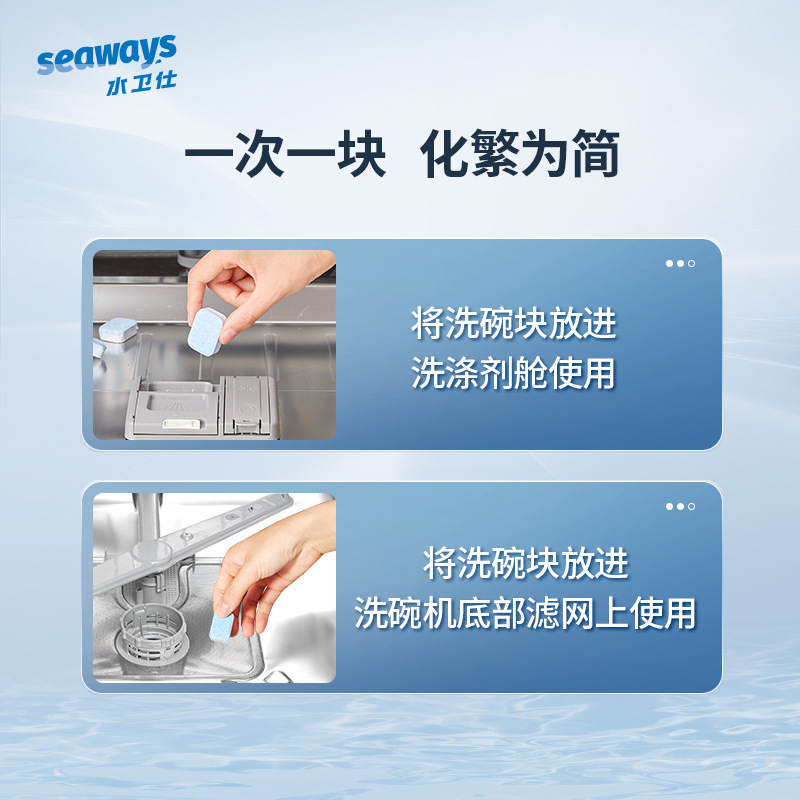 seaways
水卫仕

一次一块 化繁为简

将洗碗块放进
洗涤剂舱使用

将洗碗块放进
洗碗机底部滤网上使用