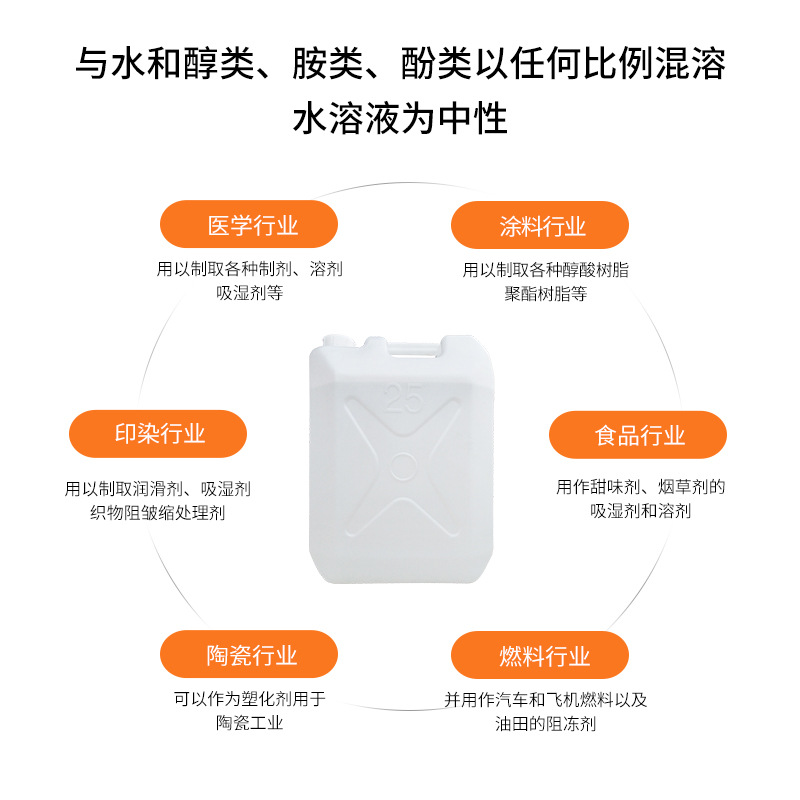 与水和醇类、胺类、酚类以任何比例混溶
水溶液为中性

医学行业
用以制取各种制剂、溶剂
吸湿剂等

涂料行业
用以制取各种醇酸树脂
聚酯树脂等

25

印染行业
用以制取润滑剂、吸湿剂
织物阻皱缩处理剂

食品行业
用作甜味剂、烟草剂的
吸湿剂和溶剂

陶瓷行业
可以作为塑化剂用于
陶瓷工业

燃料行业
并用作汽车和飞机燃料以及
油田的阻冻剂