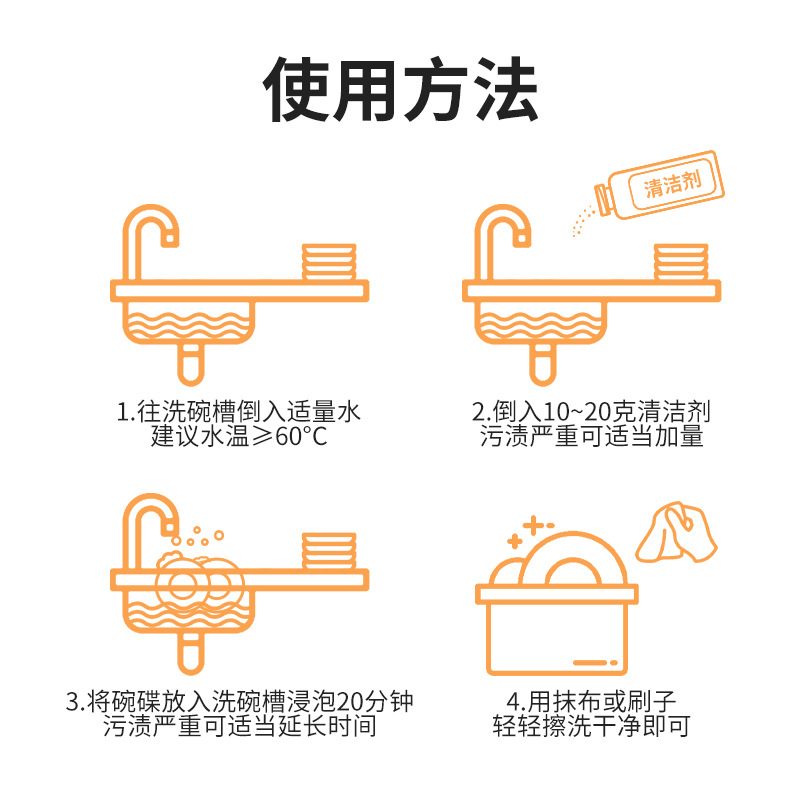 使用方法

清洁剂

1.往洗碗槽倒入适量水
建议水温≥60°C

2.倒入10~20克清洁剂
污渍严重可适当加量

3.将碗碟放入洗碗槽浸泡20分钟
污渍严重可适当延长时间

4.用抹布或刷子
轻轻擦洗干净即可