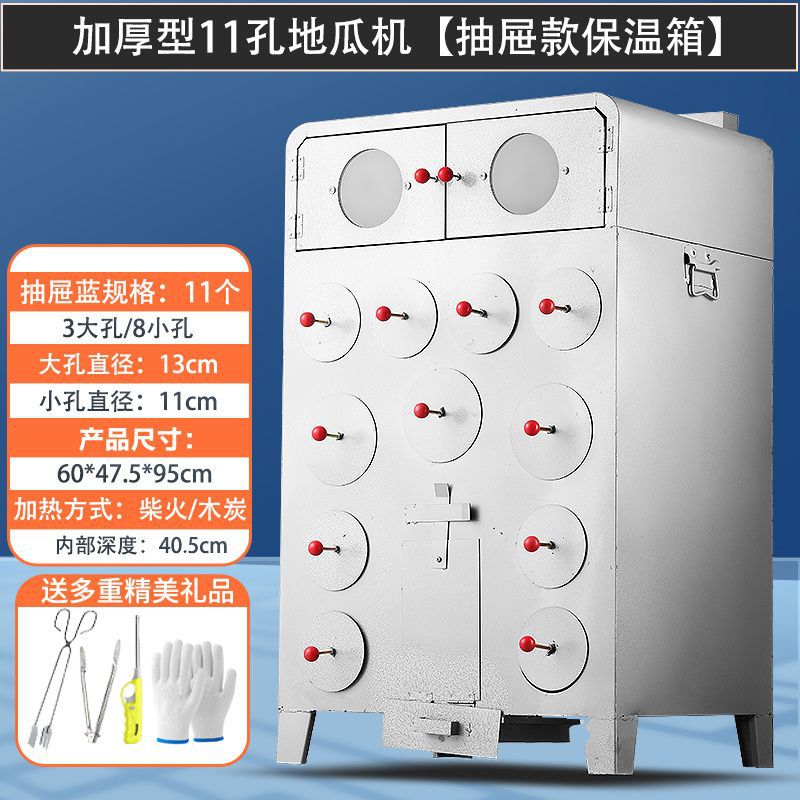 加厚型11孔地瓜机【抽屉款保温箱】

抽屉蓝规格：11个
3大孔/8小孔
大孔直径：13cm
小孔直径：11cm
产品尺寸：
60*47.5*95cm
加热方式：柴火/木炭
内部深度：40.5cm

送多重精美礼品