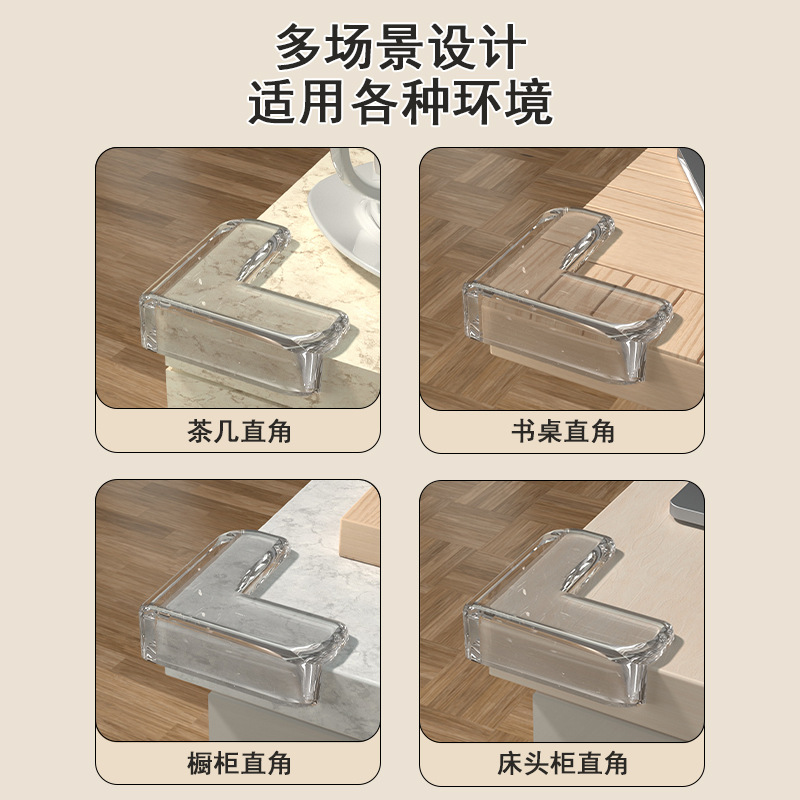 多场景设计
适用各种环境

茶几直角

书桌直角

橱柜直角

床头柜直角